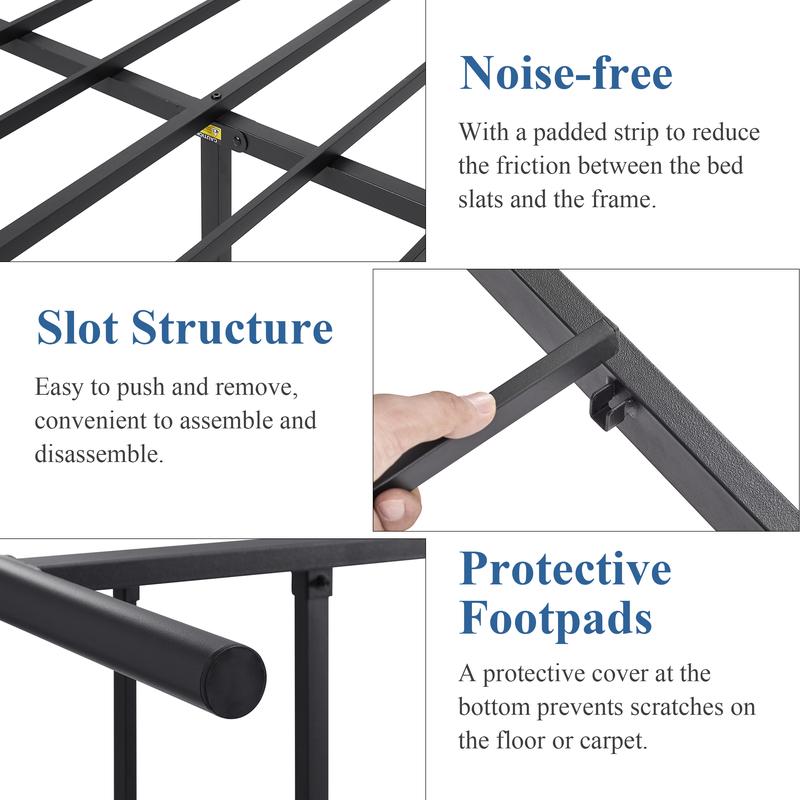 Noise-free

With a padded strip to reduce the friction between the bed slats and the frame.

Slot Structure

Easy to push and remove, convenient to assemble and disassemble.

Protective Footpads

A protective cover at the bottom prevents scratches on the floor or carpet.