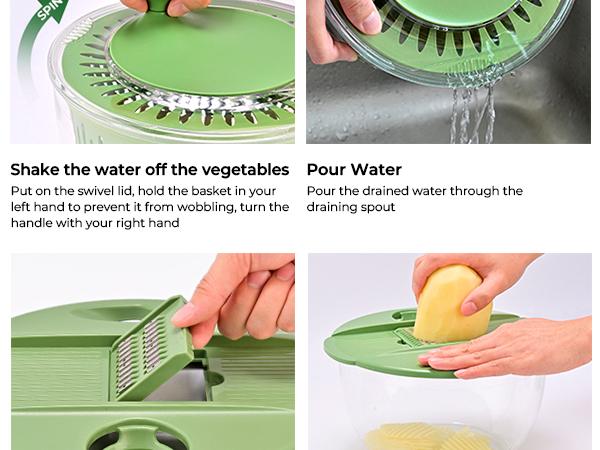 SPIN

Shake the water off the vegetables
Put on the swivel lid, hold the basket in your left hand to prevent it from wobbling, turn the handle with your right hand

Pour Water
Pour the drained water through the draining spout