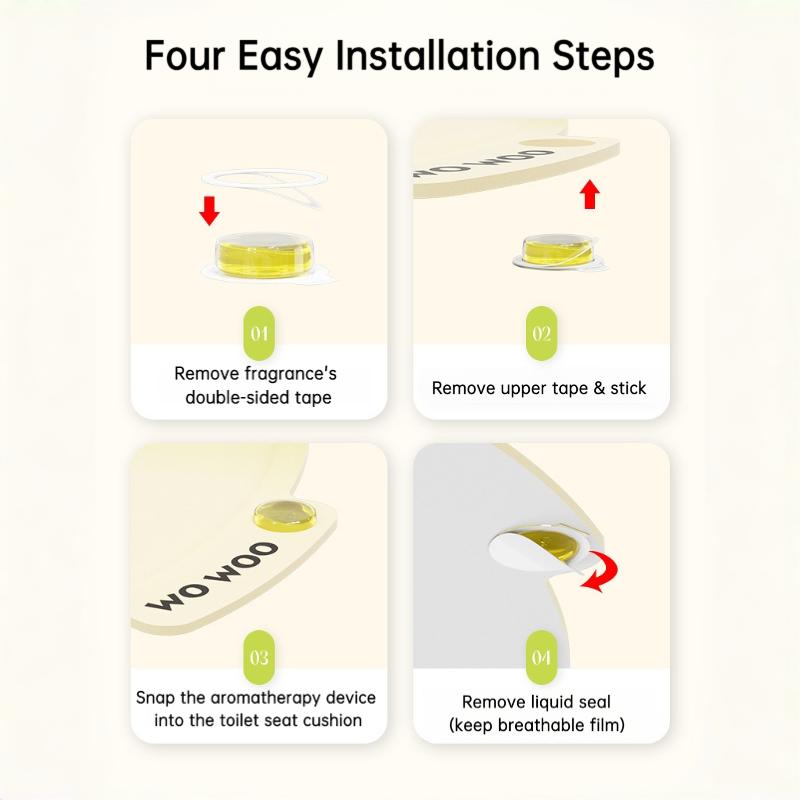 Four Easy Installation Steps

01
Remove fragrance's double-sided tape

WO WOO
02
Remove upper tape & stick

WO WOO
03
Snap the aromatherapy device into the toilet seat cushion

04
Remove liquid seal (keep breathable film)