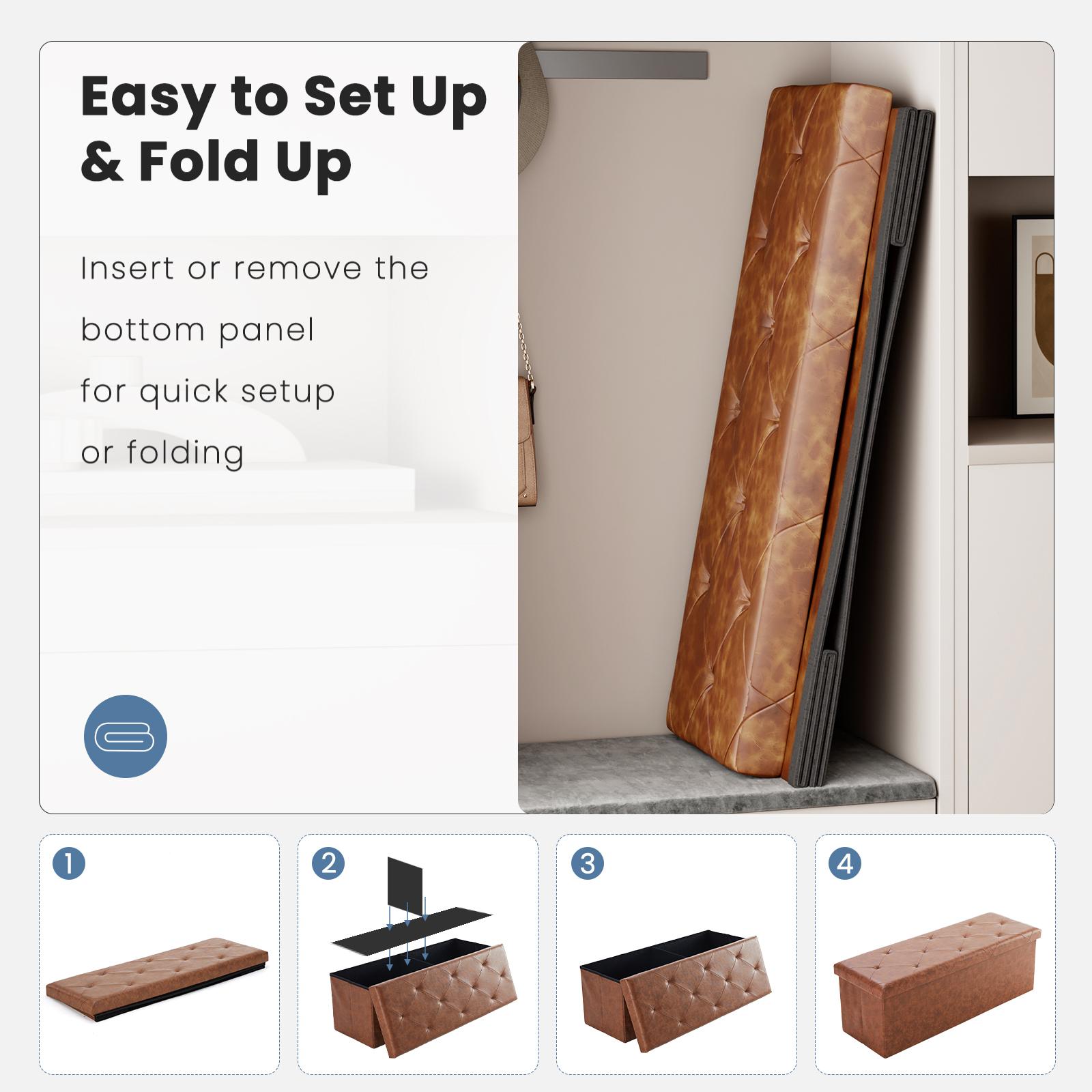 Easy to Set Up & Fold Up

Insert or remove the bottom panel for quick setup or folding

1

2

3

4