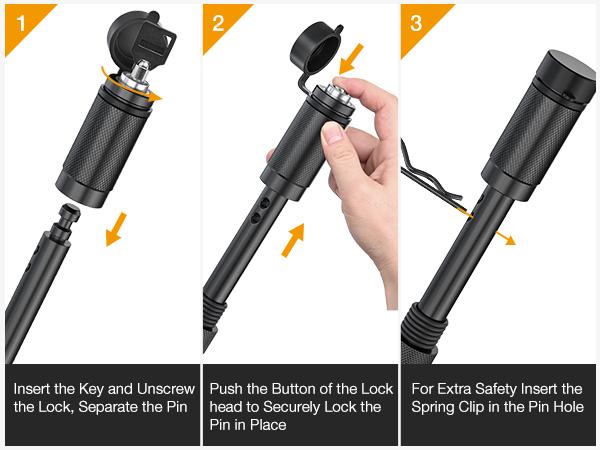 1

Insert the Key and Unscrew the Lock, Separate the Pin

2

Push the Button of the Lock head to Securely Lock the Pin in Place

3

For Extra Safety Insert the Spring Clip in the Pin Hole