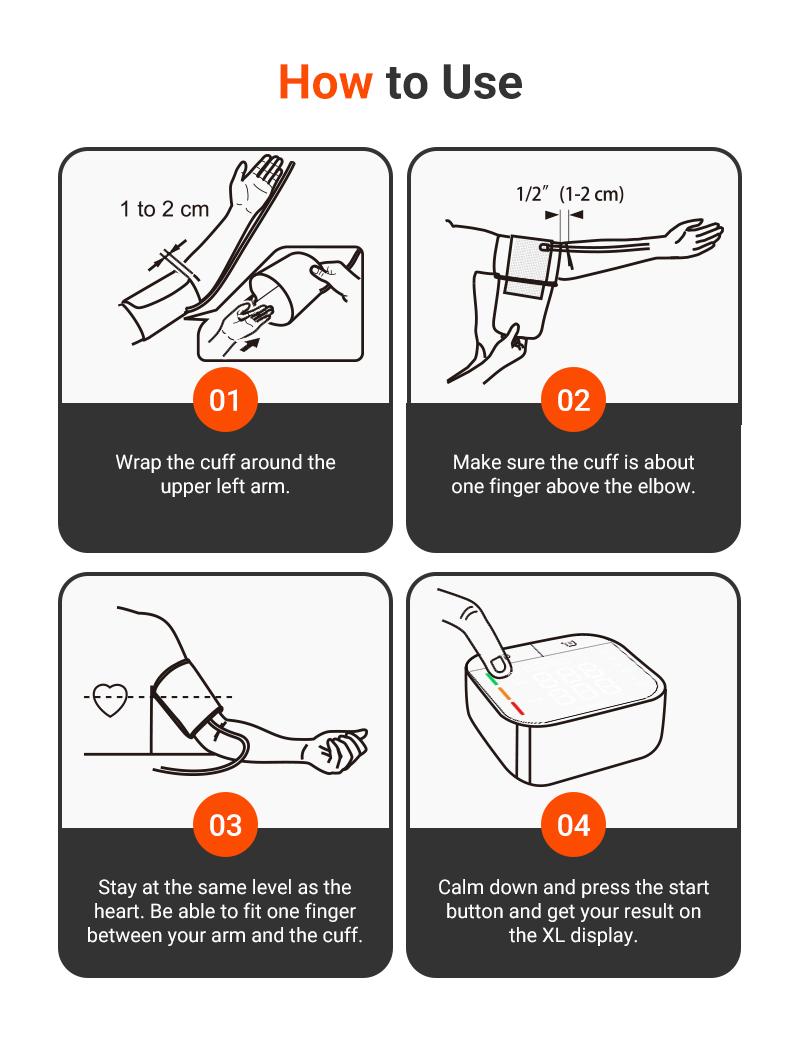 How to Use

1 to 2 cm

01

Wrap the cuff around the upper left arm.

1/2″ (1-2 cm)

02

Make sure the cuff is about one finger above the elbow.

03

Stay at the same level as the heart. Be able to fit one finger between your arm and the cuff.

04

Calm down and press the start button and get your result on the XL display.