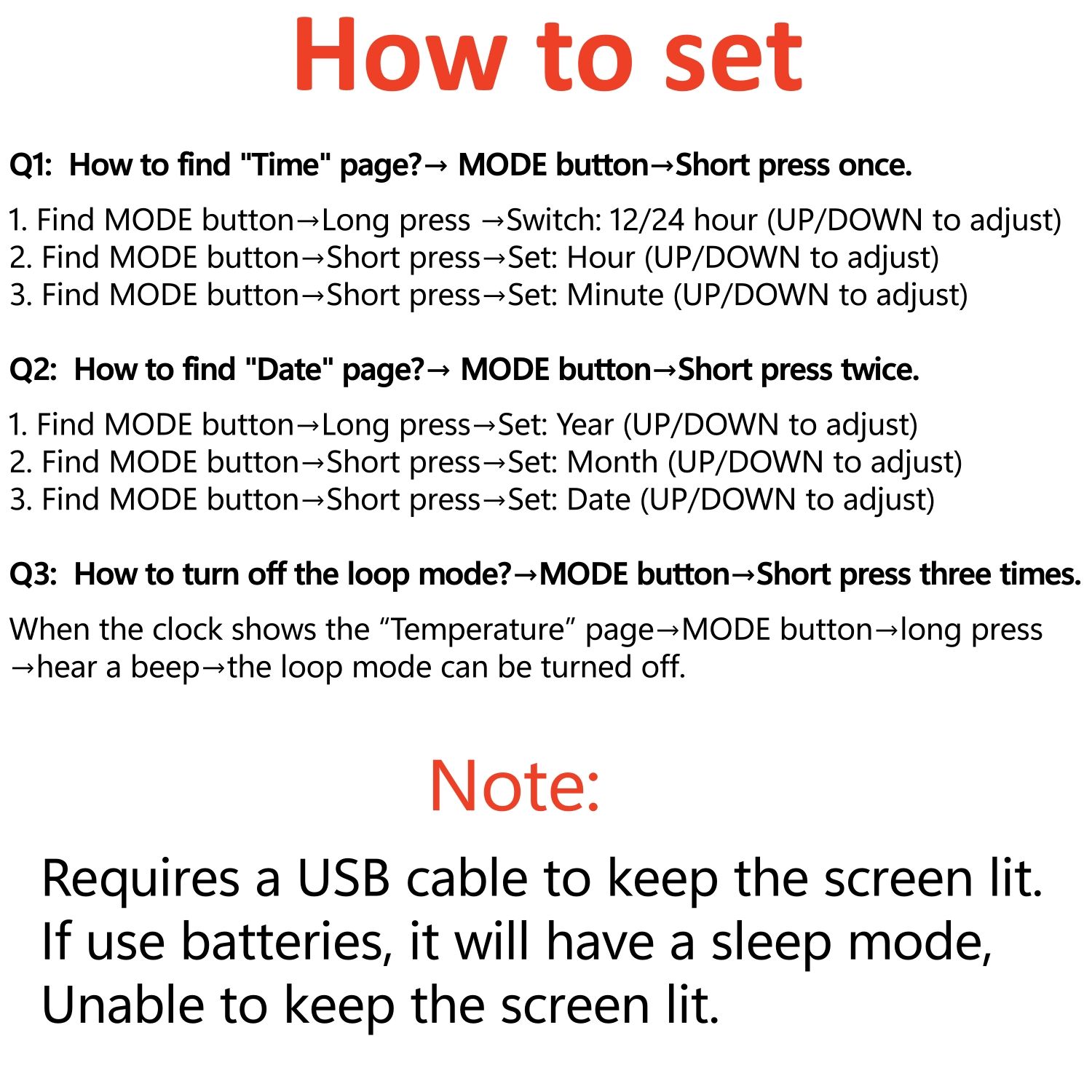 How to set

Q1: How to find "Time" page?→ MODE button→Short press once.

1. Find MODE button→Long press →Switch: 12/24 hour (UP/DOWN to adjust)
2. Find MODE button→Short press→Set: Hour (UP/DOWN to adjust)
3. Find MODE button→Short press→Set: Minute (UP/DOWN to adjust)

Q2: How to find "Date" page?→ MODE button→Short press twice.

1. Find MODE button→Long press→Set: Year (UP/DOWN to adjust)
2. Find MODE button→Short press→Set: Month (UP/DOWN to adjust)
3. Find MODE button→Short press→Set: Date (UP/DOWN to adjust)

Q3: How to turn off the loop mode?→MODE button→Short press three times.

When the clock shows the “Temperature” page→MODE button→long press →hear a beep→the loop mode can be turned off.

Note:

Requires a USB cable to keep the screen lit.
If use batteries, it will have a sleep mode,
Unable to keep the screen lit.