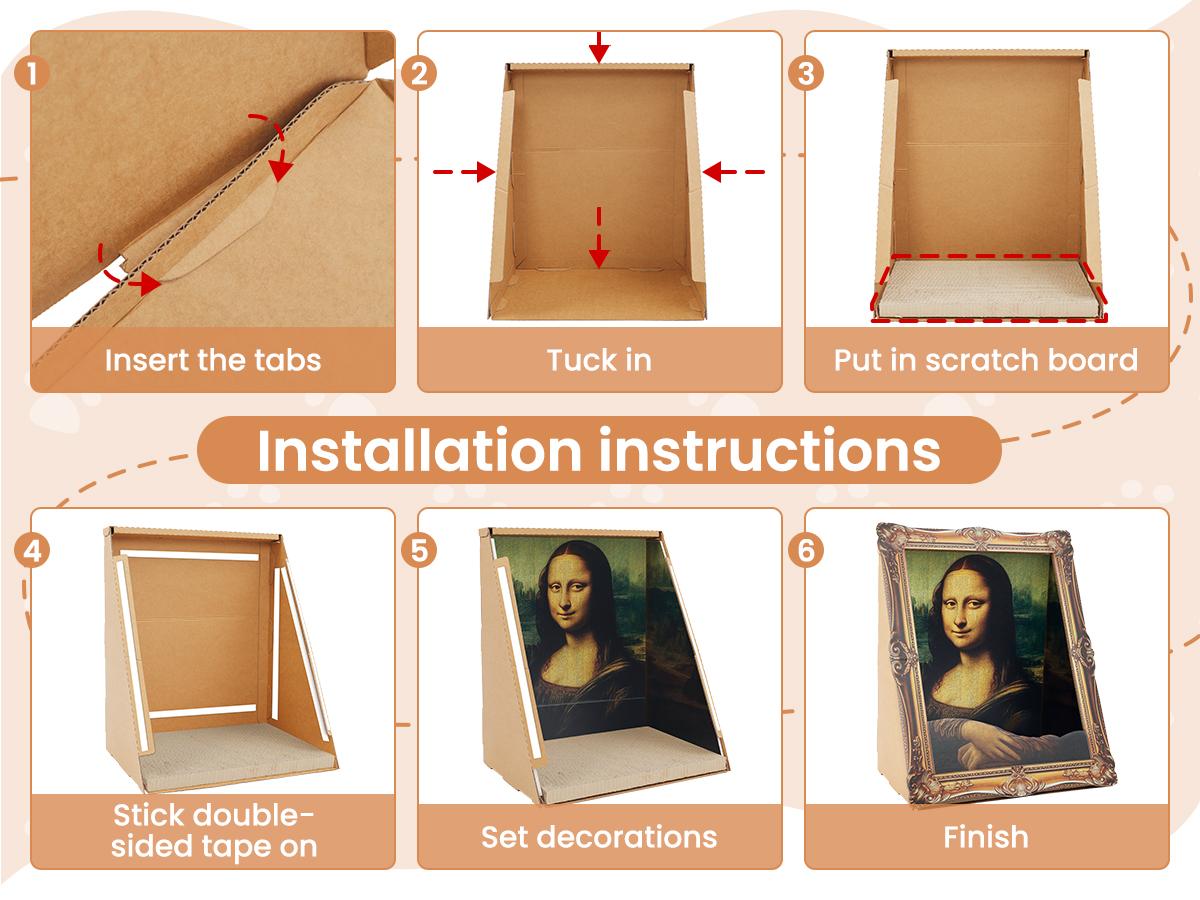 1
Insert the tabs

2
Tuck in

3
Put in scratch board

Installation instructions

4
Stick double-sided tape on

5
Set decorations

6
Finish