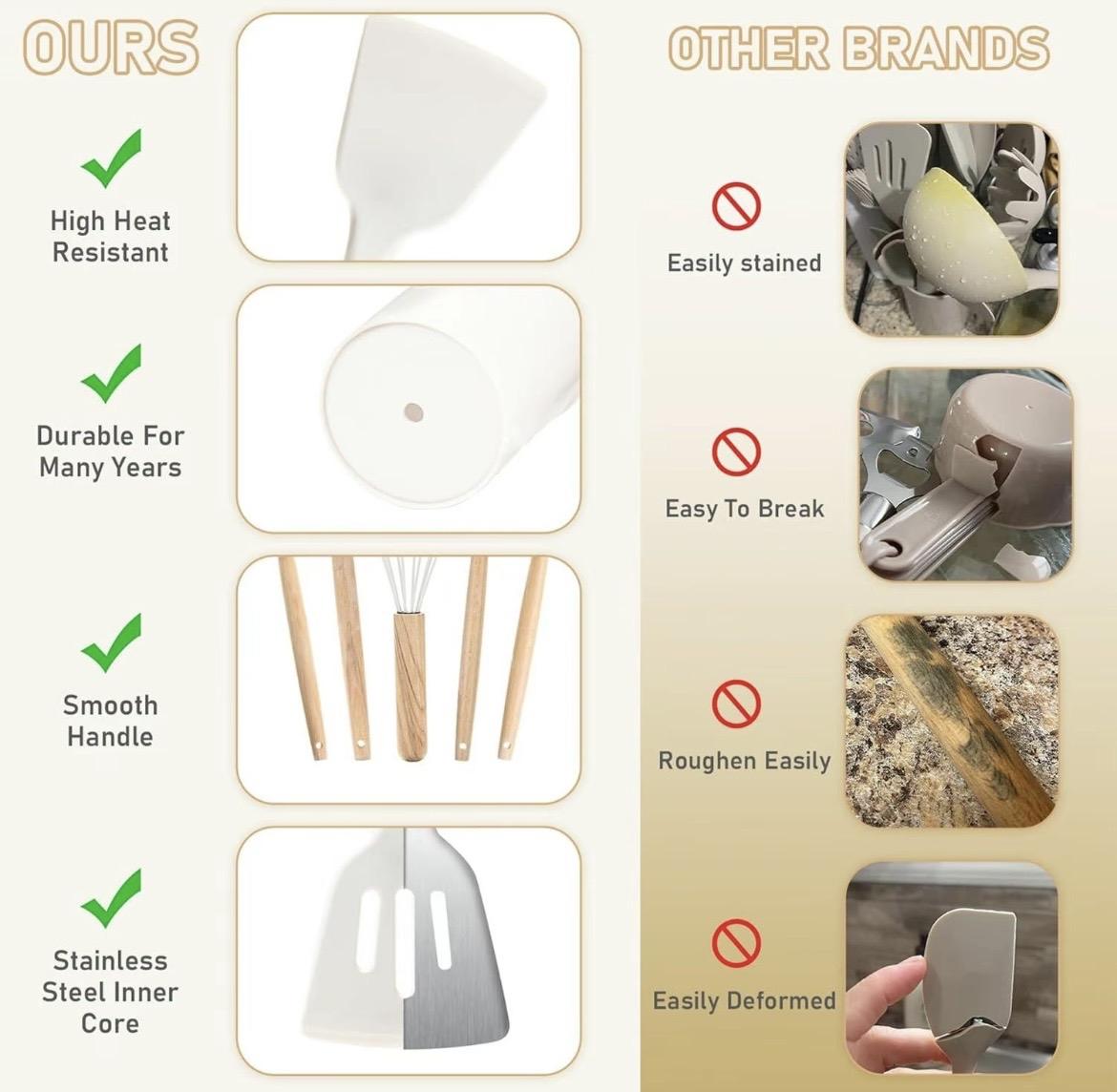 OURS

High Heat Resistant

Durable For Many Years

Smooth Handle

Stainless Steel Inner Core

OTHER BRANDS

Easily stained

Easy To Break

Roughen Easily

Easily Deformed