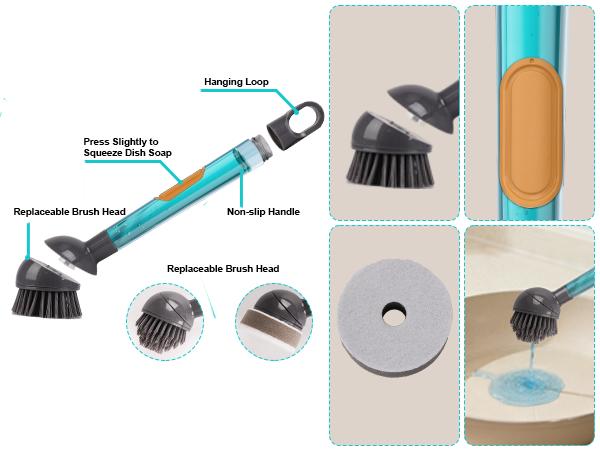 Hanging Loop

Press Slightly to Squeeze Dish Soap

Replaceable Brush Head

Non-slip Handle

Replaceable Brush Head