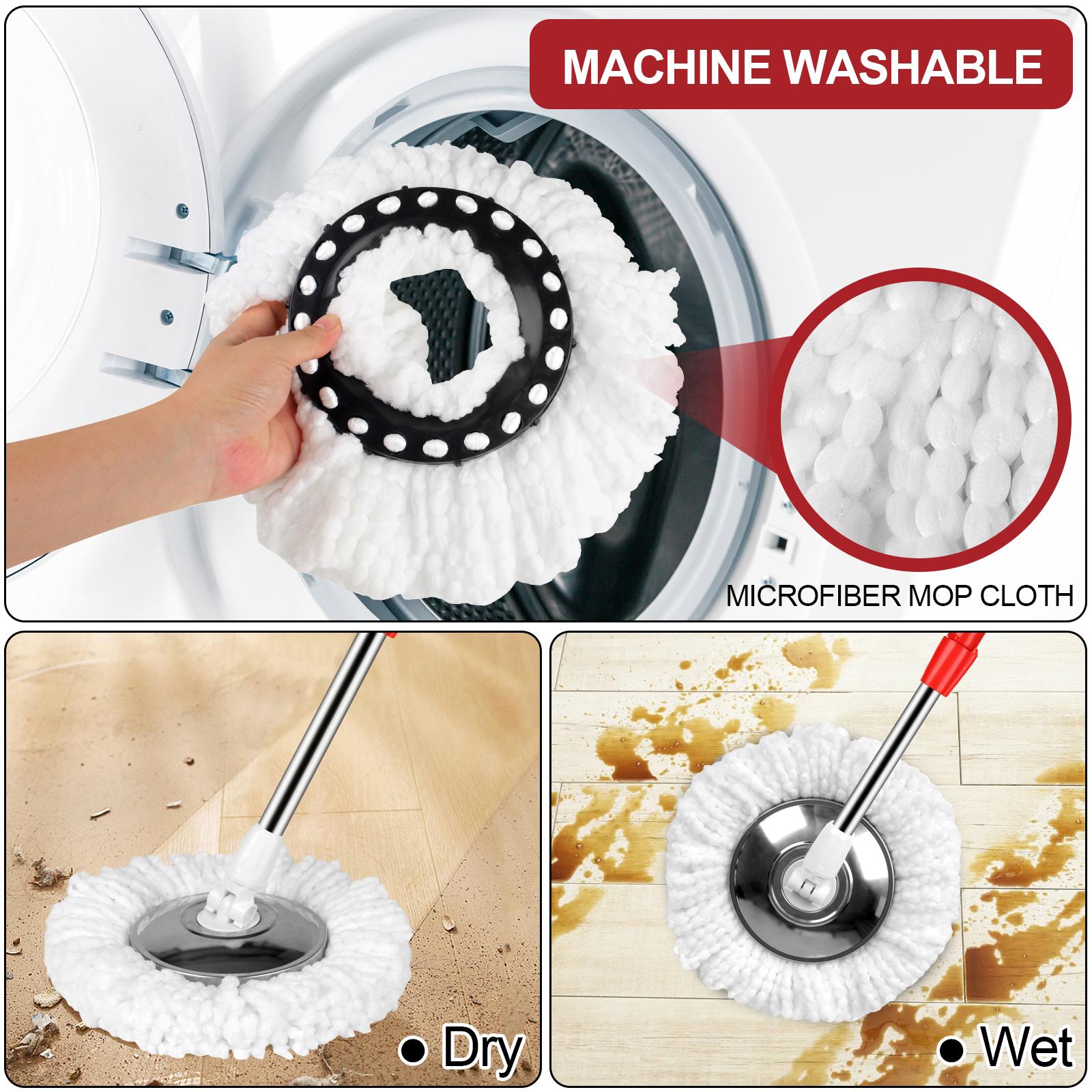 MACHINE WASHABLE

MICROFIBER MOP CLOTH

● Dry

● Wet