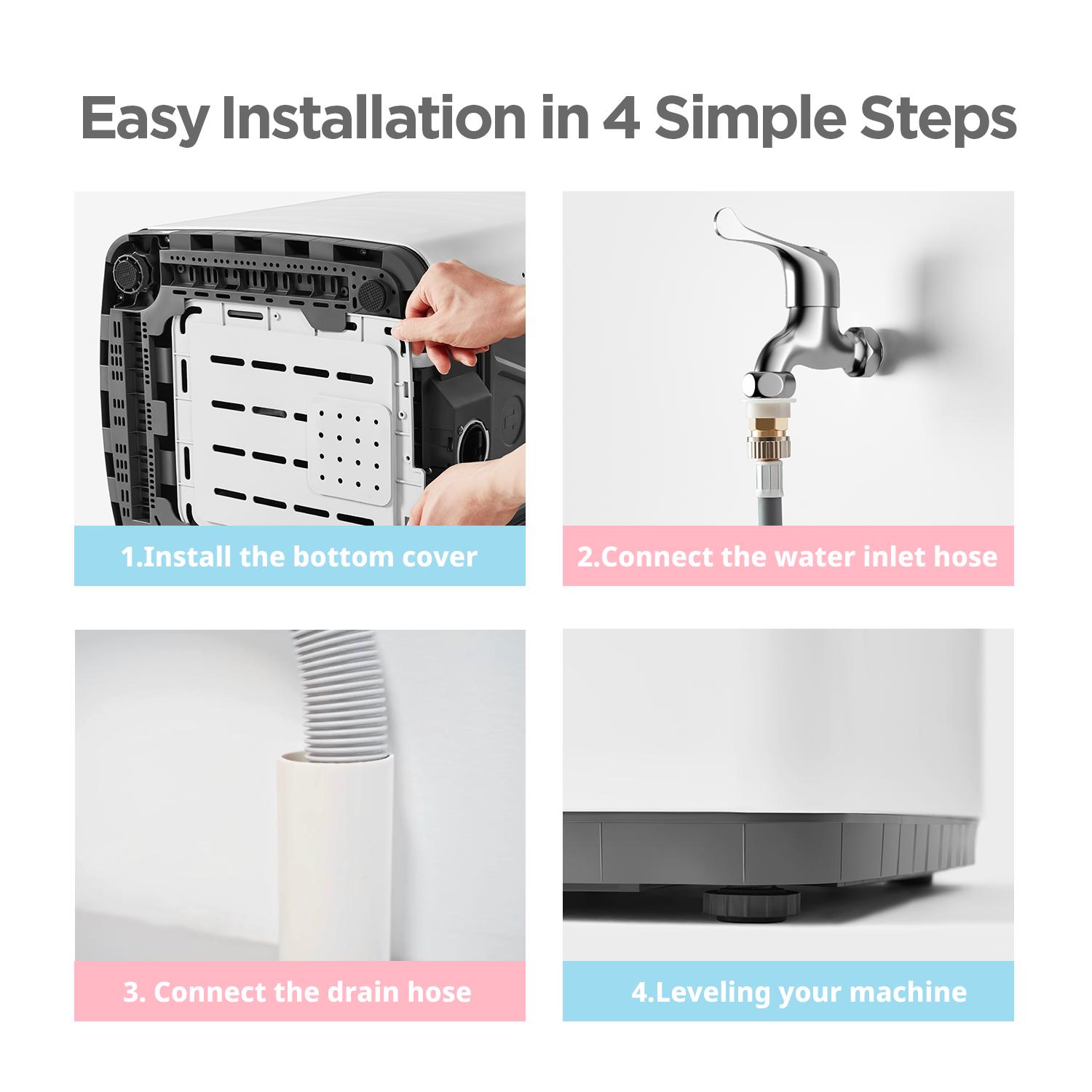 Easy Installation in 4 Simple Steps

1.Install the bottom cover

2.Connect the water inlet hose

3. Connect the drain hose

4.Leveling your machine