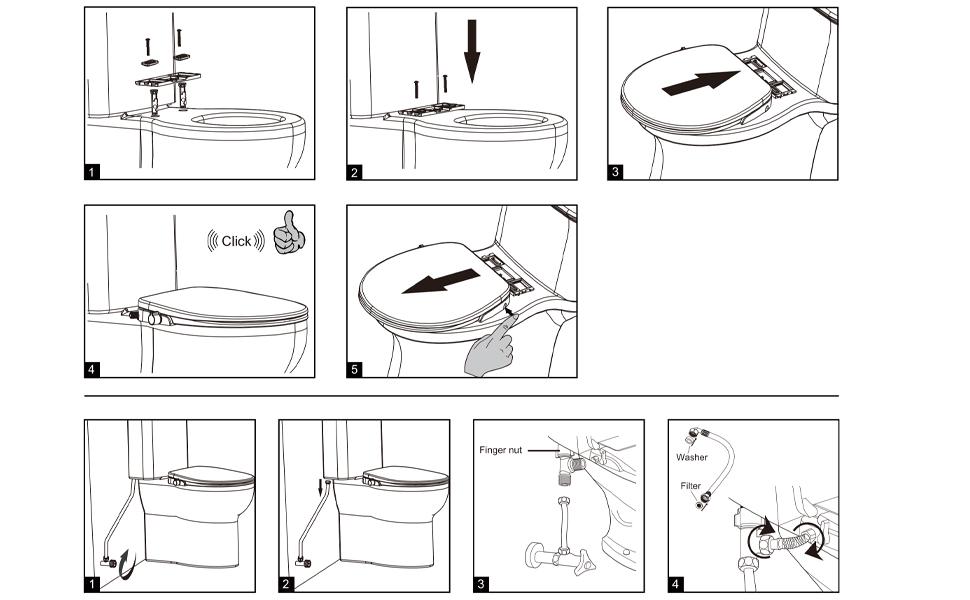 1

2

3

Click

4

5

1

2

Finger nut

3

Washer

Filter

4