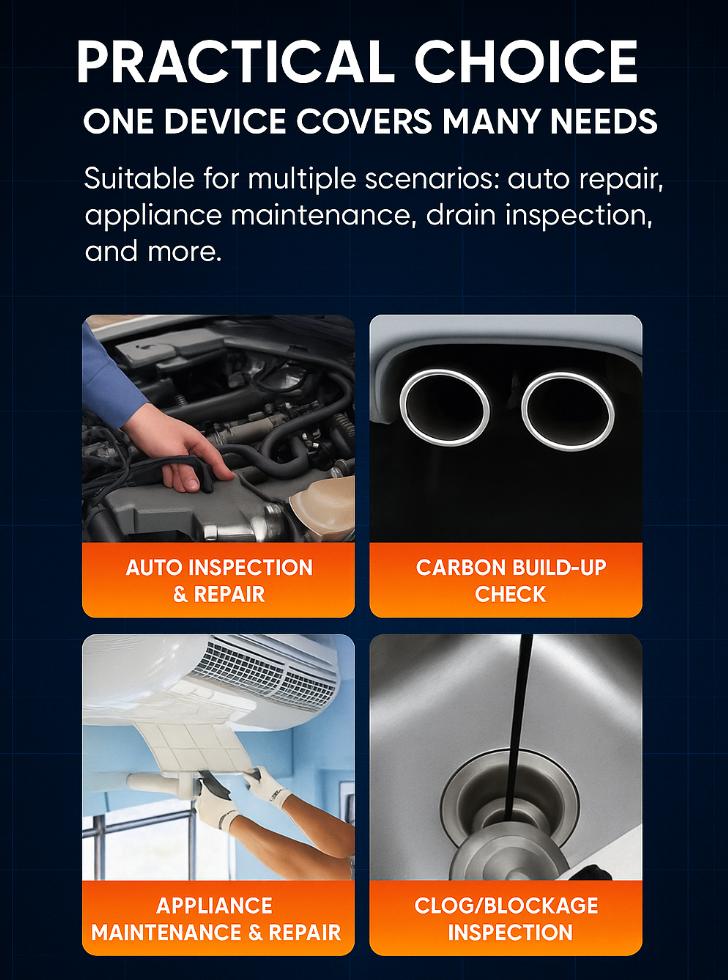 PRACTICAL CHOICE
ONE DEVICE COVERS MANY NEEDS

Suitable for multiple scenarios: auto repair, appliance maintenance, drain inspection, and more.

AUTO INSPECTION & REPAIR

CARBON BUILD-UP CHECK

APPLIANCE MAINTENANCE & REPAIR

CLOG/BLOCKAGE INSPECTION