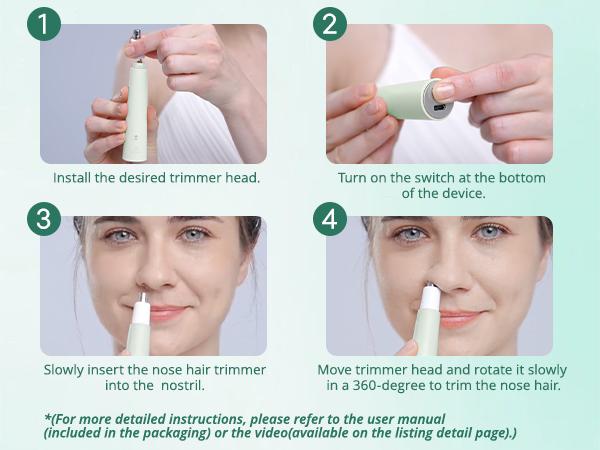 1

Install the desired trimmer head.

2

Turn on the switch at the bottom of the device.

3

Slowly insert the nose hair trimmer into the  nostril.

4

Move trimmer head and rotate it slowly in a 360-degree to trim the nose hair.

*(For more detailed instructions, please refer to the user manual (included in the packaging) or the video(available on the listing detail page).)