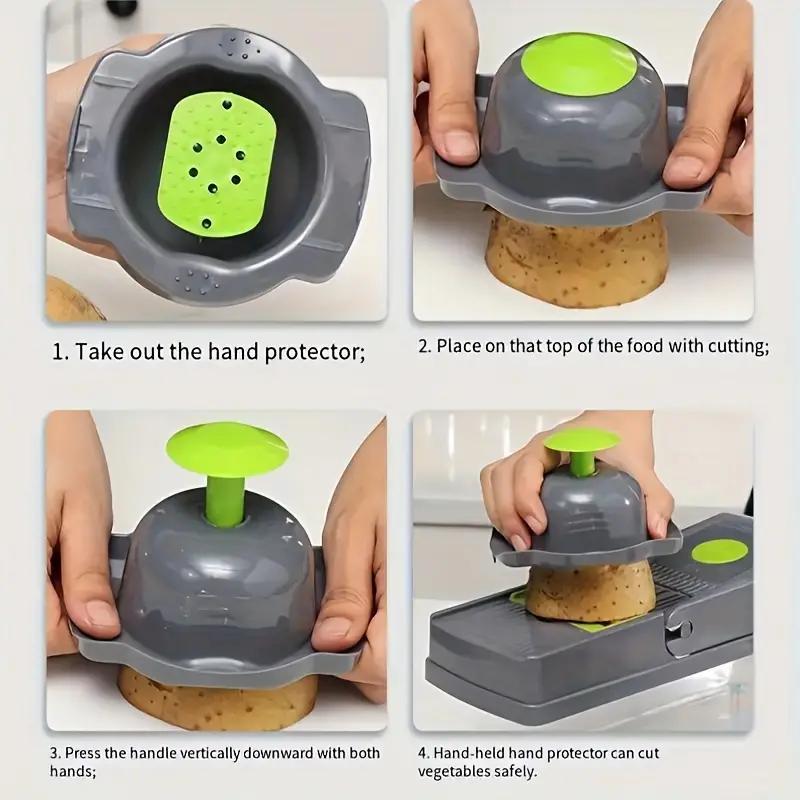 1. Take out the hand protector;

2. Place on that top of the food with cutting;

3. Press the handle vertically downward with both hands;

4. Hand-held hand protector can cut vegetables safely.