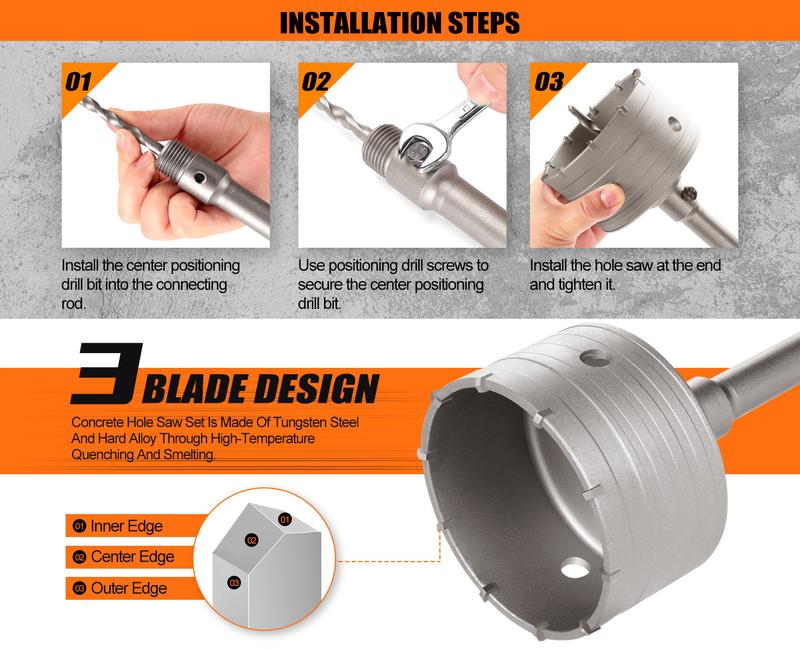 INSTALLATION STEPS

01

Install the center positioning drill bit into the connecting rod.

02

Use positioning drill screws to secure the center positioning drill bit.

03

Install the hole saw at the end and tighten it.

3 BLADE DESIGN

Concrete Hole Saw Set Is Made Of Tungsten Steel And Hard Alloy Through High-Temperature Quenching And Smelting.

01 Inner Edge

02 Center Edge

03 Outer Edge

01

02

03