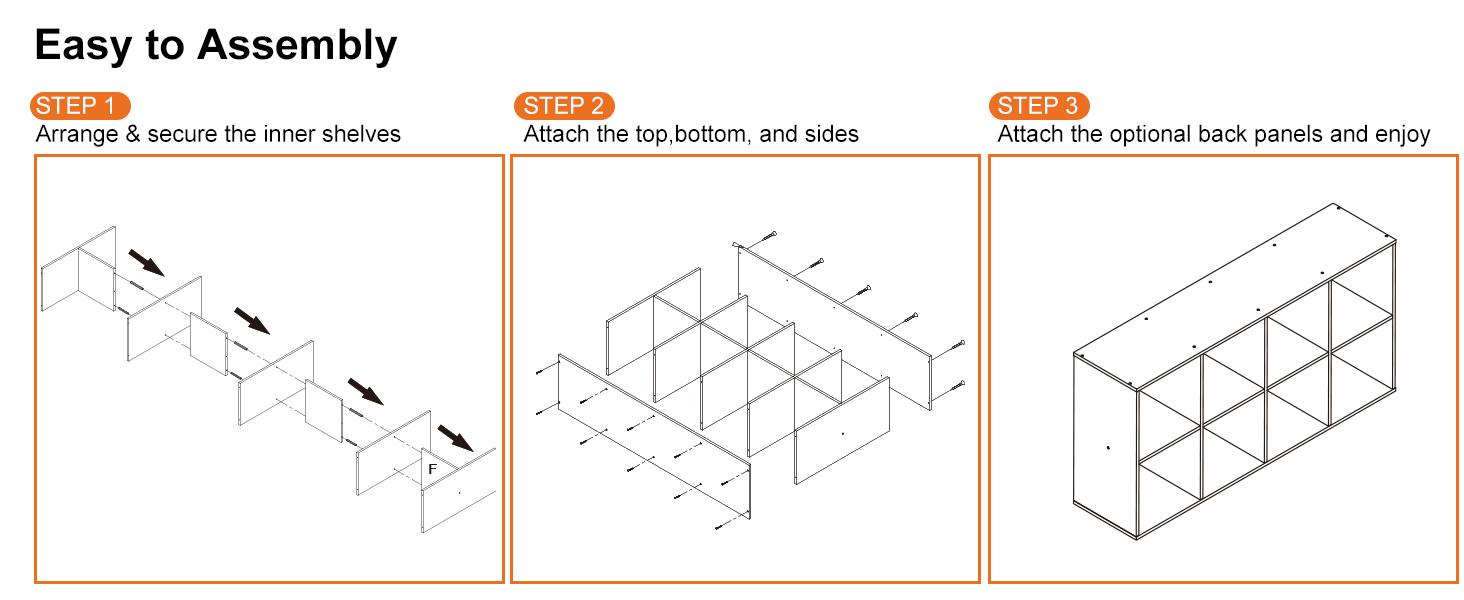 Easy to Assembly

STEP 1
Arrange & secure the inner shelves

F

STEP 2
Attach the top,bottom, and sides

STEP 3
Attach the optional back panels and enjoy