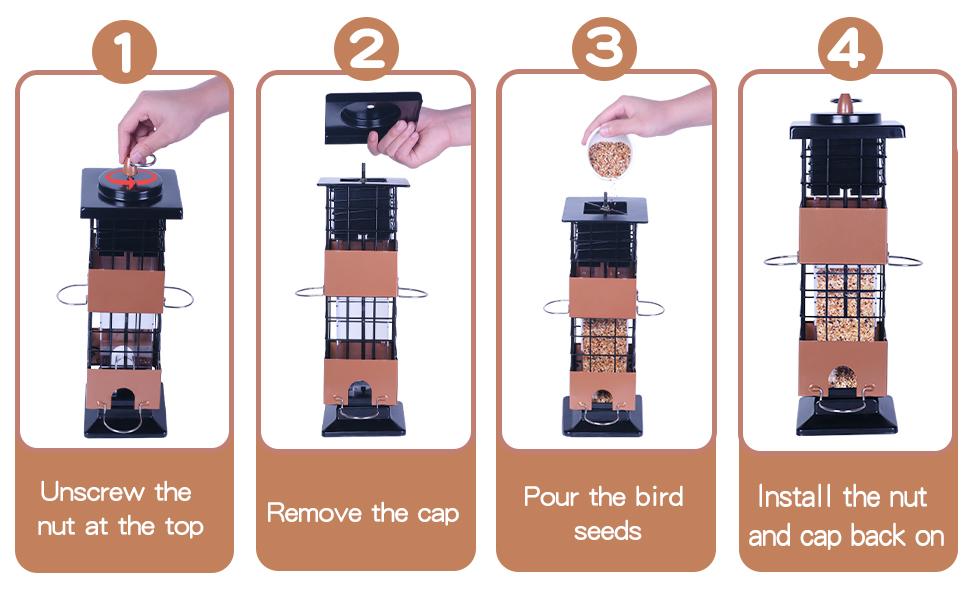 1

Unscrew the nut at the top

2

Remove the cap

3

Pour the bird seeds

4

Install the nut and cap back on