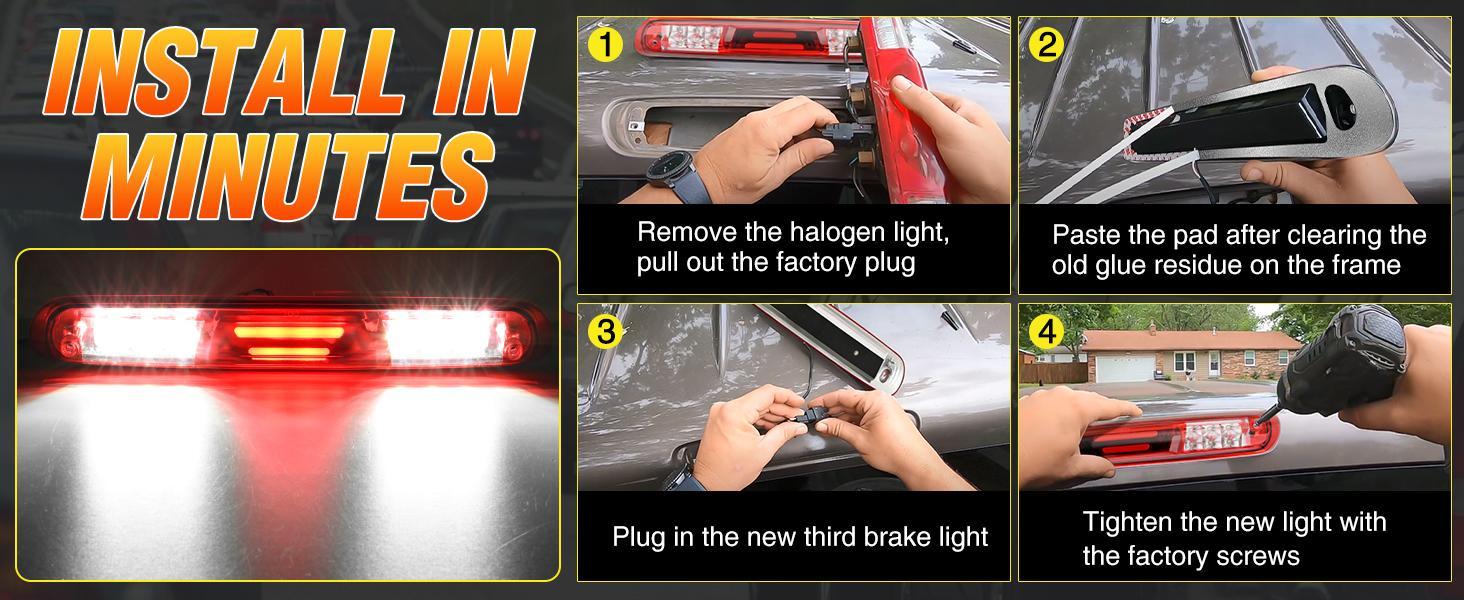 INSTALL IN MINUTES

1
Remove the halogen light, pull out the factory plug

2
Paste the pad after clearing the old glue residue on the frame

3
Plug in the new third brake light

4
Tighten the new light with the factory screws