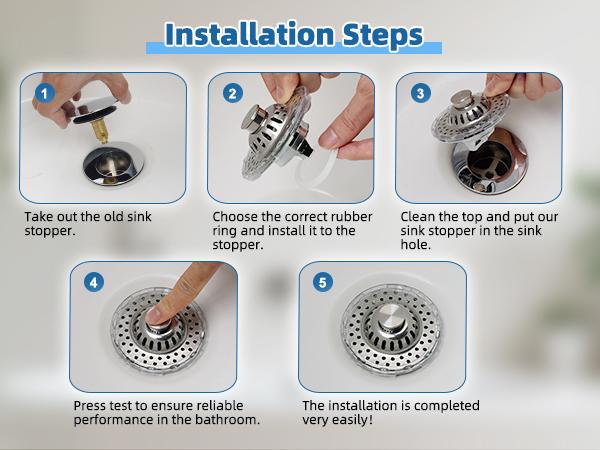 Installation Steps

1

Take out the old sink stopper.

2

Choose the correct rubber ring and install it to the stopper.

3

Clean the top and put our sink stopper in the sink hole.

4

Press test to ensure reliable performance in the bathroom.

5

The installation is completed very easily!