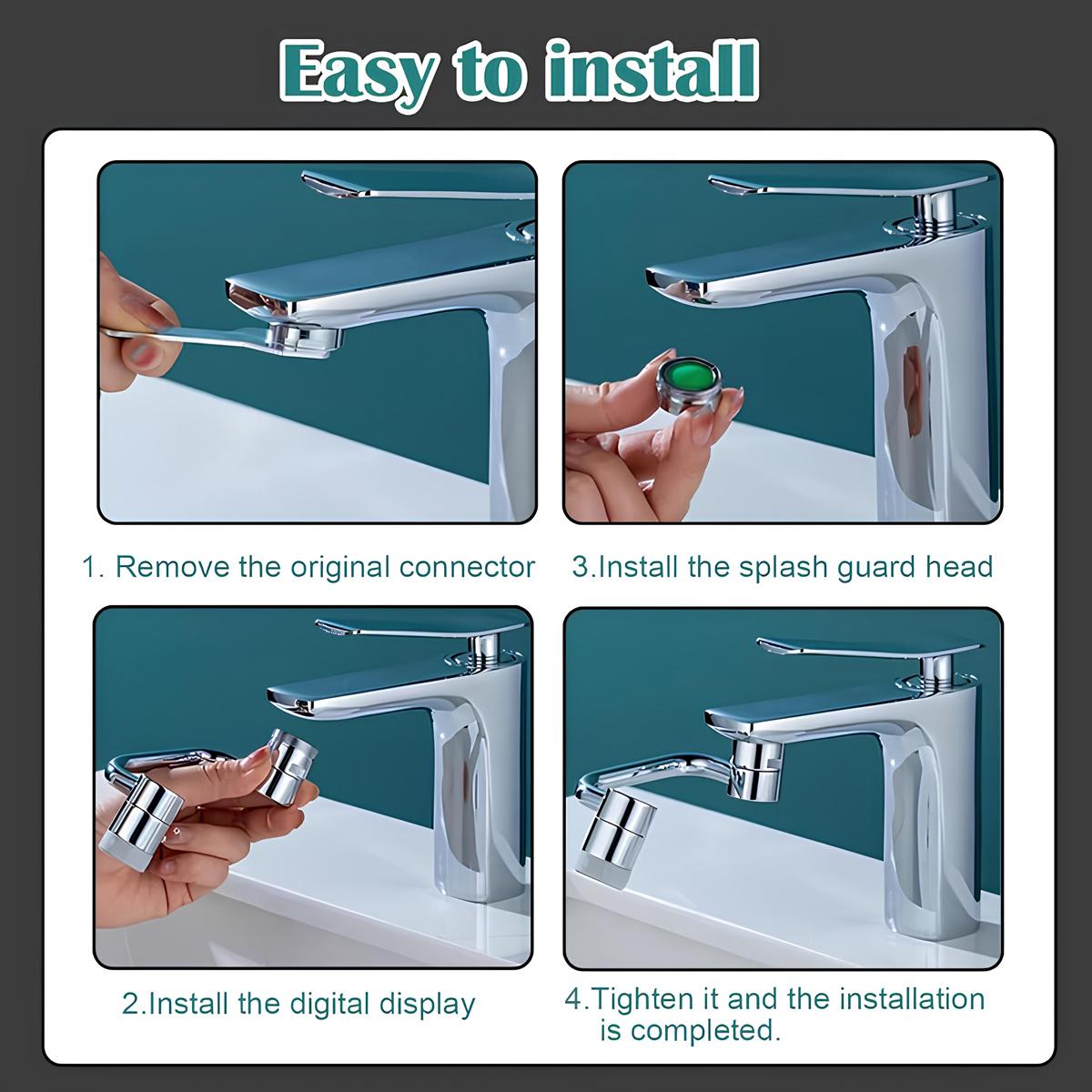 Easy to install

1. Remove the original connector

3.Install the splash guard head

2.Install the digital display

4.Tighten it and the installation is completed.