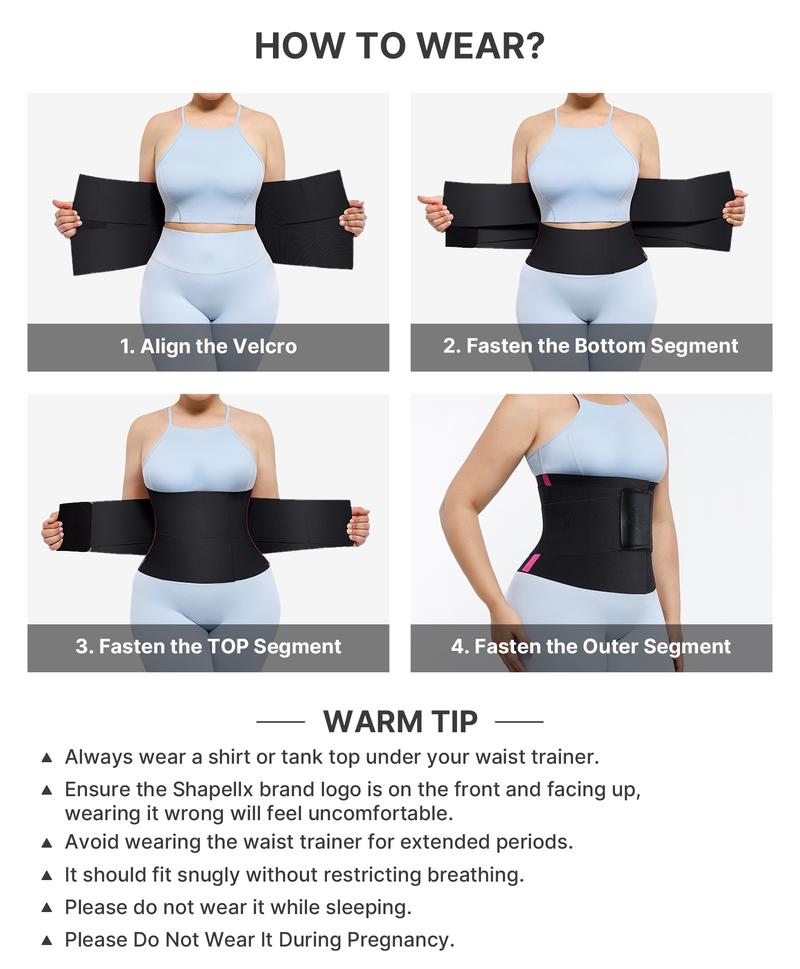 HOW TO WEAR?

1. Align the Velcro

2. Fasten the Bottom Segment

3. Fasten the TOP Segment

4. Fasten the Outer Segment

WARM TIP

▲ Always wear a shirt or tank top under your waist trainer.

▲ Ensure the Shapellx brand logo is on the front and facing up, wearing it wrong will feel uncomfortable.

▲ Avoid wearing the waist trainer for extended periods.

▲ It should fit snugly without restricting breathing.

▲ Please do not wear it while sleeping.

▲ Please Do Not Wear It During Pregnancy.