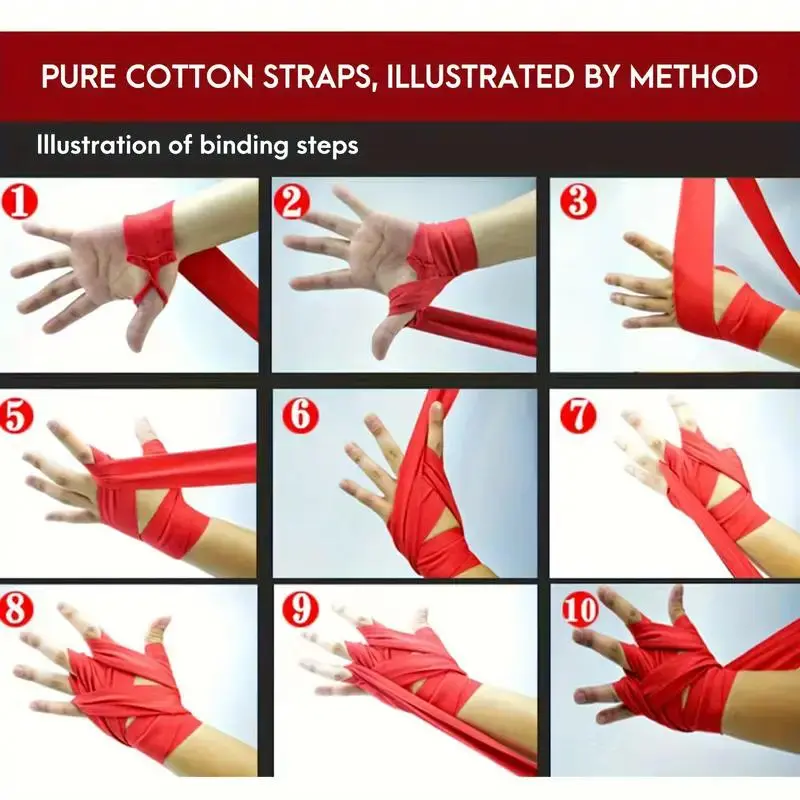 PURE COTTON STRAPS, ILLUSTRATED BY METHOD

Illustration of binding steps

1

2

3

5

6

7

8

9

10