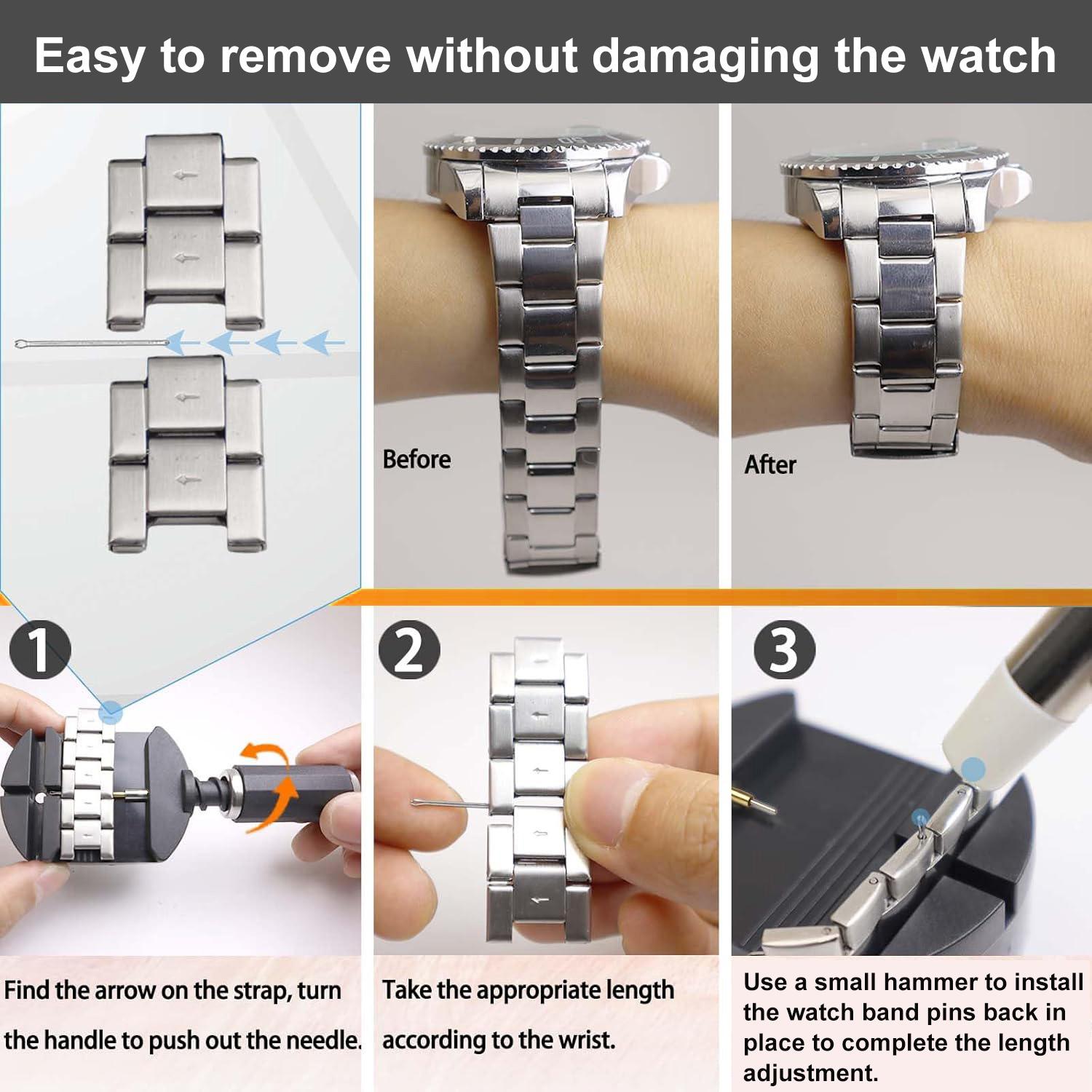 Easy to remove without damaging the watch

Before

After

1

2

3

Find the arrow on the strap, turn the handle to push out the needle.

Take the appropriate length according to the wrist.

Use a small hammer to install the watch band pins back in place to complete the length adjustment.