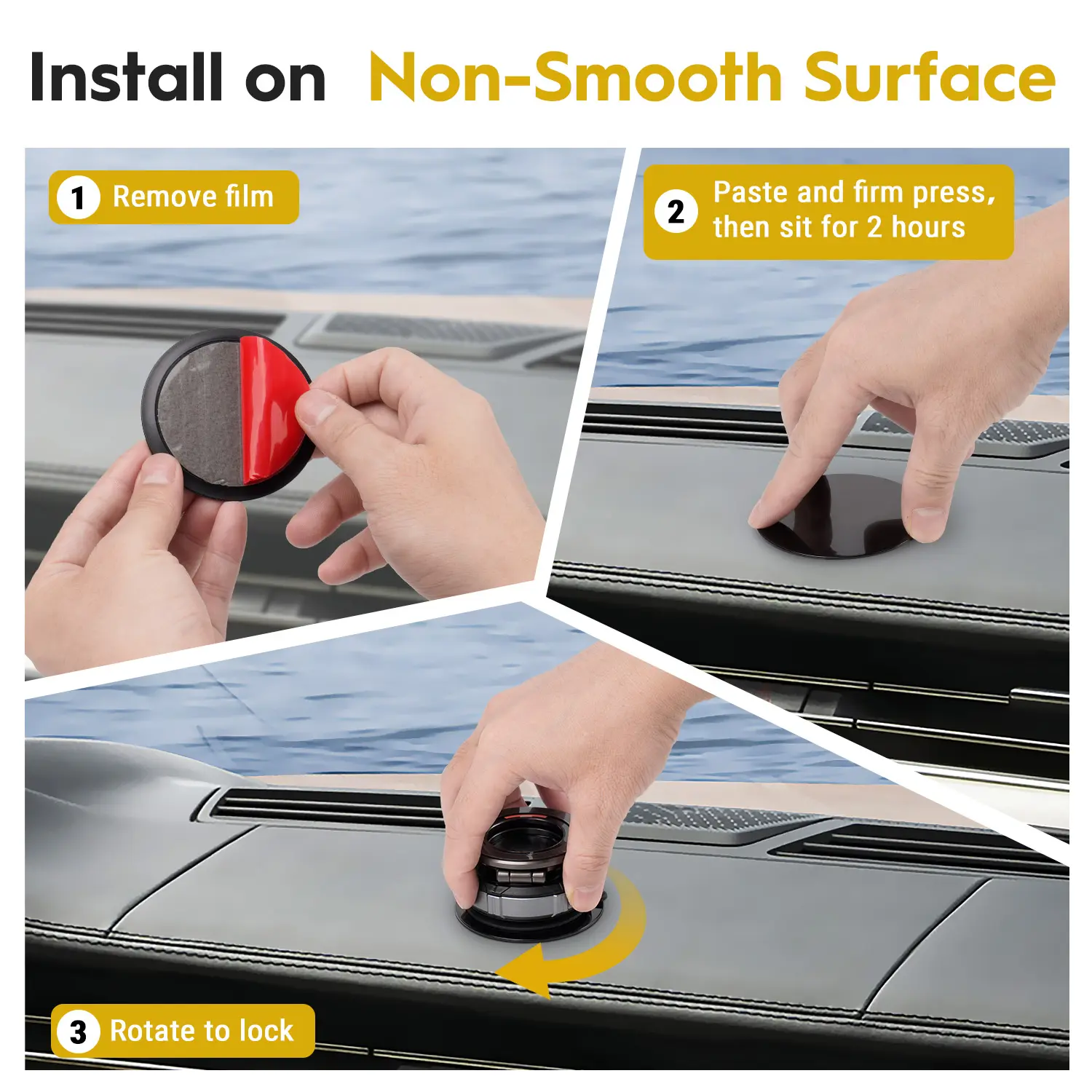 Install on Non-Smooth Surface

1 Remove film

2 Paste and firm press, then sit for 2 hours

3 Rotate to lock