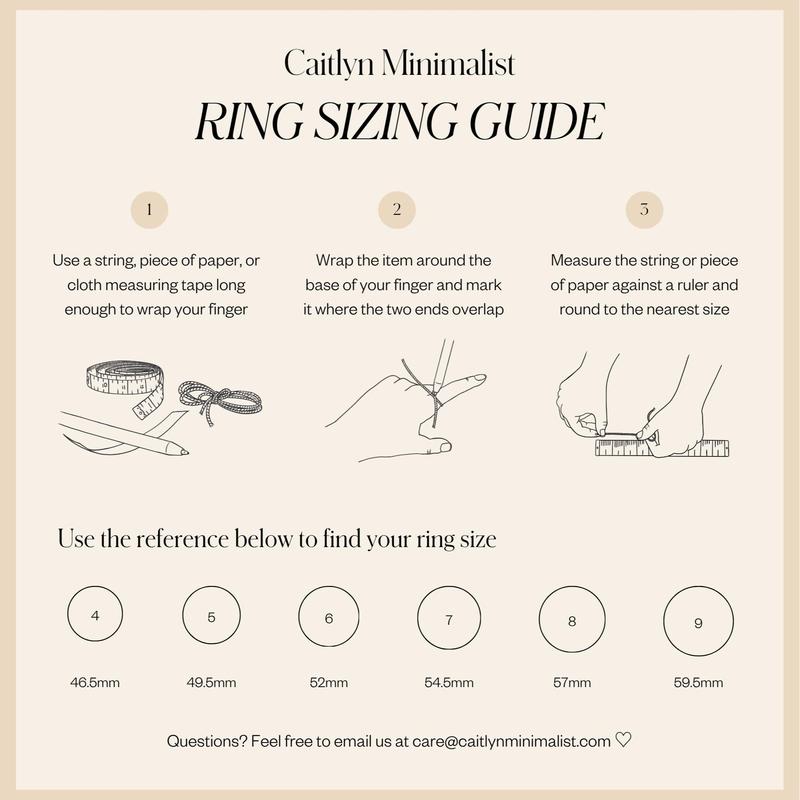 Caitlyn Minimalist
RING SIZING GUIDE

1
Use a string, piece of paper, or cloth measuring tape long enough to wrap your finger

2
Wrap the item around the base of your finger and mark it where the two ends overlap

3
Measure the string or piece of paper against a ruler and round to the nearest size

Use the reference below to find your ring size

4
46.5mm

5
49.5mm

6
52mm

7
54.5mm

8
57mm

9
59.5mm

Questions? Feel free to email us at care@caitlynminimalist.com ♡