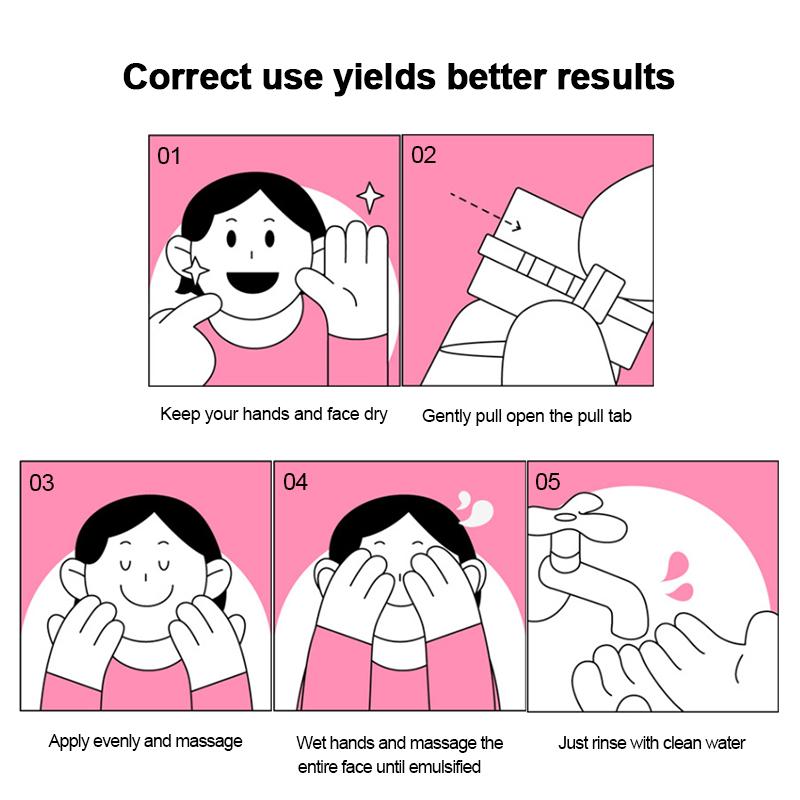 Correct use yields better results

01

Keep your hands and face dry

02

Gently pull open the pull tab

03

Apply evenly and massage

04

Wet hands and massage the entire face until emulsified

05

Just rinse with clean water