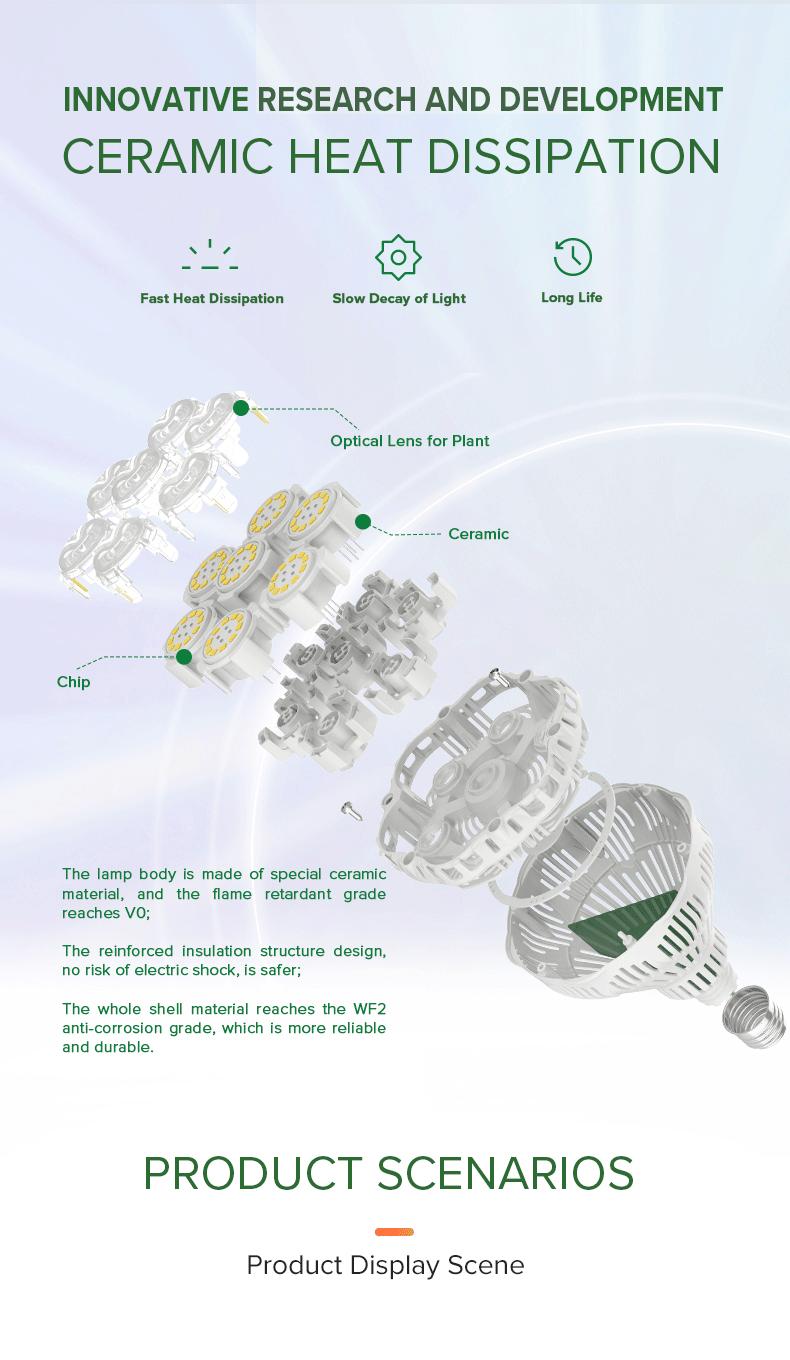 INNOVATIVE RESEARCH AND DEVELOPMENT
CERAMIC HEAT DISSIPATION

Fast Heat Dissipation
Slow Decay of Light
Long Life

Optical Lens for Plant
Ceramic
Chip

The lamp body is made of special ceramic material, and the flame retardant grade reaches V0;

The reinforced insulation structure design, no risk of electric shock, is safer;

The whole shell material reaches the WF2 anti-corrosion grade, which is more reliable and durable.

PRODUCT SCENARIOS

Product Display Scene