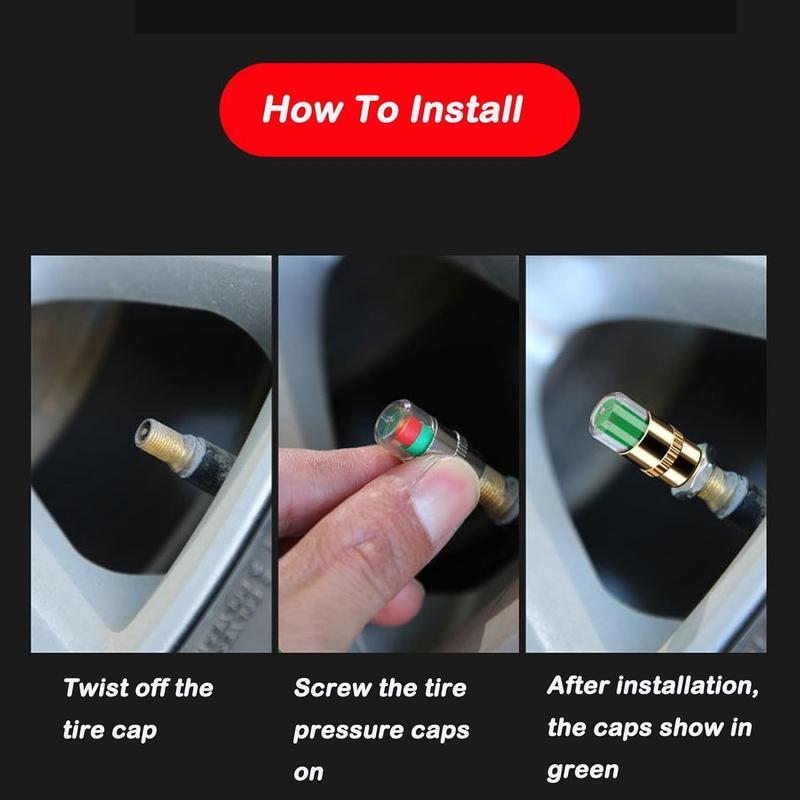 How To Install

Twist off the tire cap

Screw the tire pressure caps on

After installation, the caps show in green