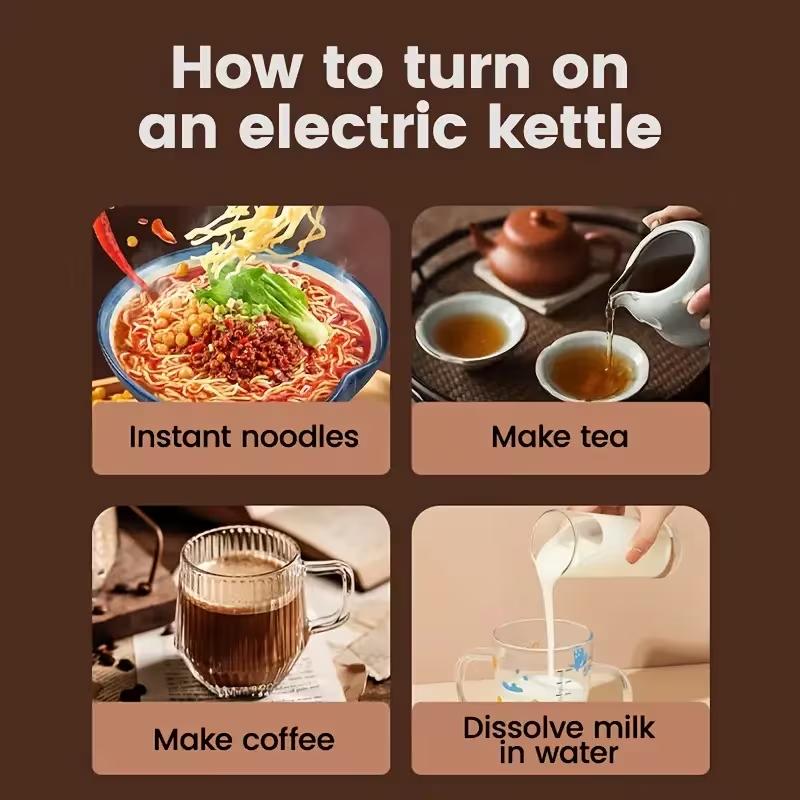 How to turn on an electric kettle

Instant noodles

Make tea

Make coffee

Dissolve milk in water