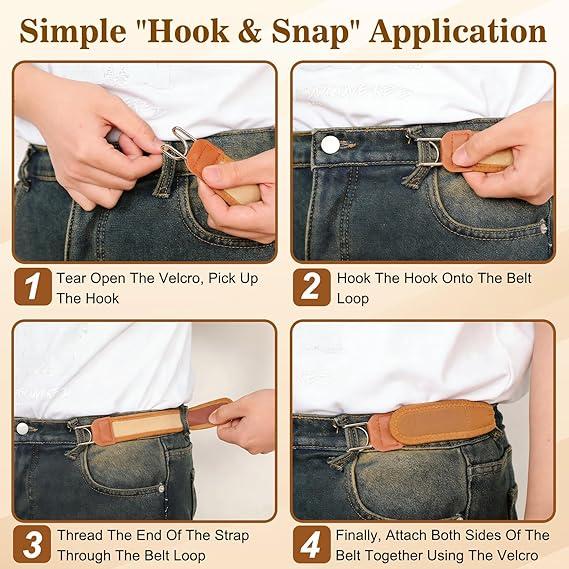 Simple "Hook & Snap" Application

1 Tear Open The Velcro, Pick Up The Hook

2 Hook The Hook Onto The Belt Loop

3 Thread The End Of The Strap Through The Belt Loop

4 Finally, Attach Both Sides Of The Belt Together Using The Velcro