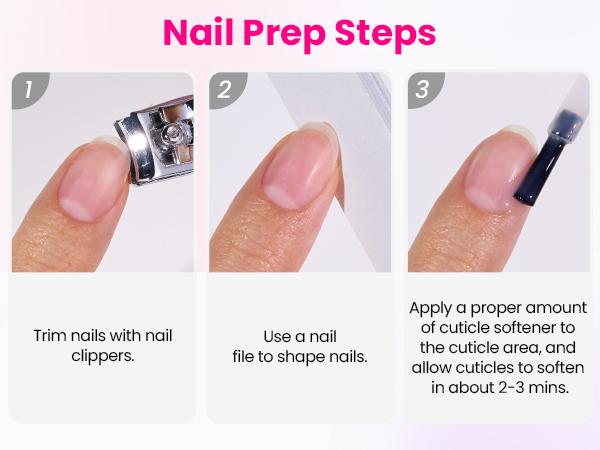 Nail Prep Steps

1

Trim nails with nail clippers.

2

Use a nail file to shape nails.

3

Apply a proper amount of cuticle softener to the cuticle area, and allow cuticles to soften in about 2-3 mins.