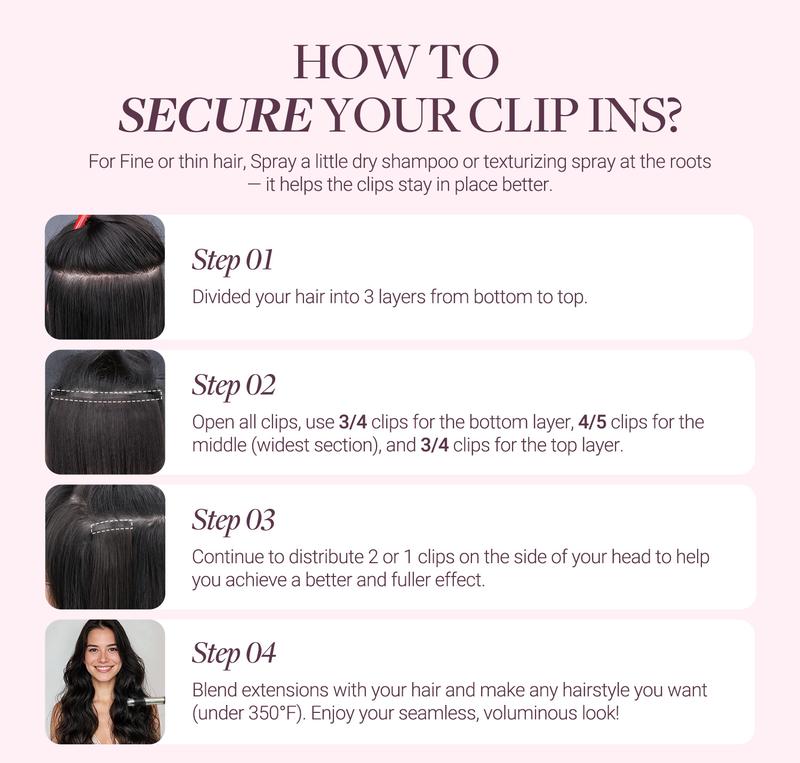 HOW TO
SECURE YOUR CLIP INS?

For Fine or thin hair, Spray a little dry shampoo or texturizing spray at the roots — it helps the clips stay in place better.

Step 01

Divided your hair into 3 layers from bottom to top.

Step 02

Open all clips, use 3/4 clips for the bottom layer, 4/5 clips for the middle (widest section), and 3/4 clips for the top layer.

Step 03

Continue to distribute 2 or 1 clips on the side of your head to help you achieve a better and fuller effect.

Step 04

Blend extensions with your hair and make any hairstyle you want (under 350°F). Enjoy your seamless, voluminous look!