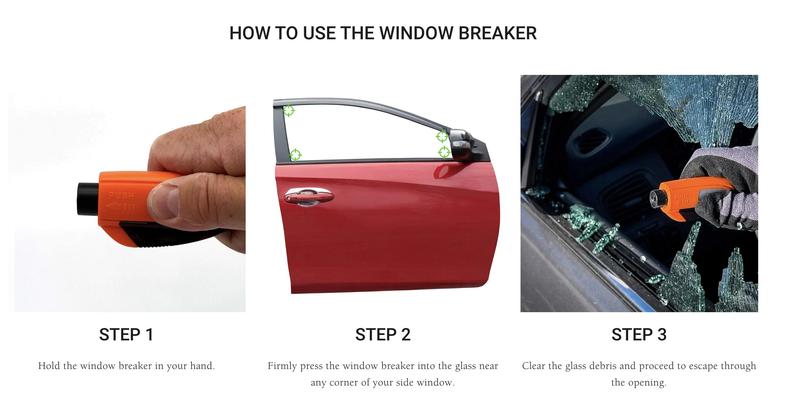 HOW TO USE THE WINDOW BREAKER

STEP 1

Hold the window breaker in your hand.

STEP 2

Firmly press the window breaker into the glass near any corner of your side window.

STEP 3

Clear the glass debris and proceed to escape through the opening.