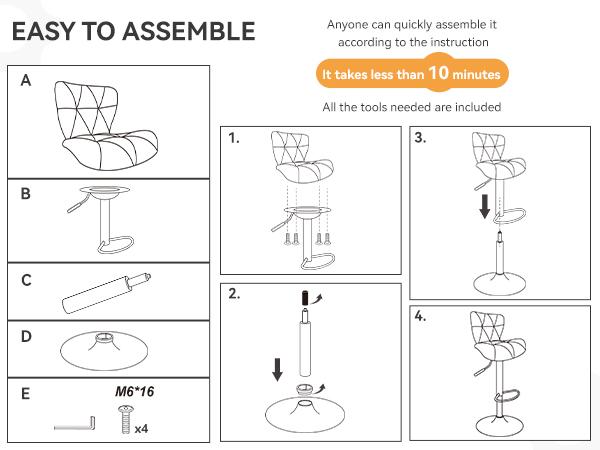 EASY TO ASSEMBLE

Anyone can quickly assemble it according to the instruction

It takes less than 10 minutes

All the tools needed are included

A

B

C

D

E

M6*16

x4

1.

2.

3.

4.