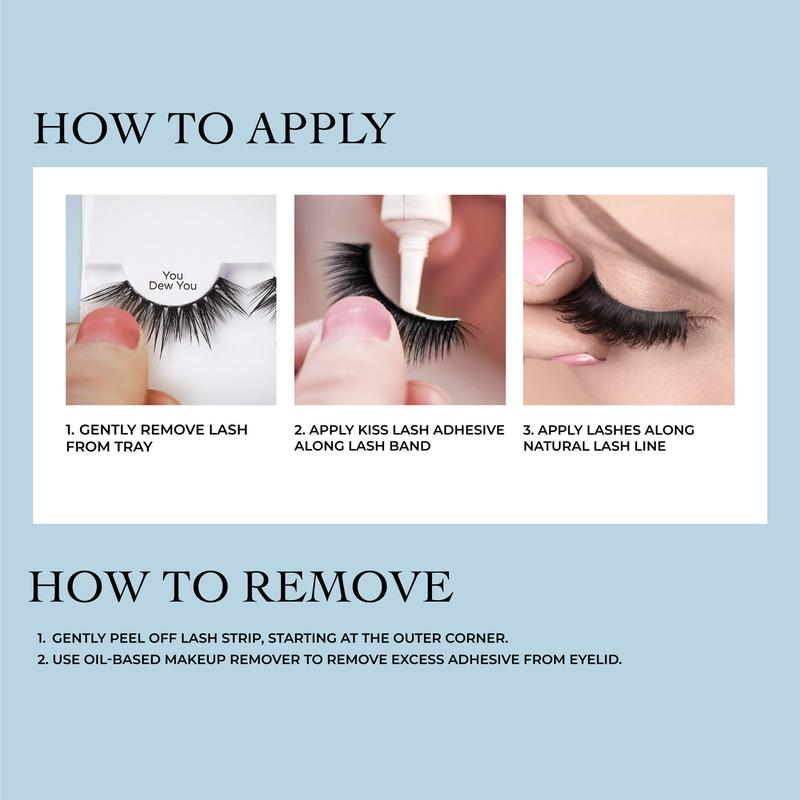 HOW TO APPLY

You Dew You

1. GENTLY REMOVE LASH FROM TRAY

2. APPLY KISS LASH ADHESIVE ALONG LASH BAND

3. APPLY LASHES ALONG NATURAL LASH LINE

HOW TO REMOVE

1. GENTLY PEEL OFF LASH STRIP, STARTING AT THE OUTER CORNER.
2. USE OIL-BASED MAKEUP REMOVER TO REMOVE EXCESS ADHESIVE FROM EYELID.