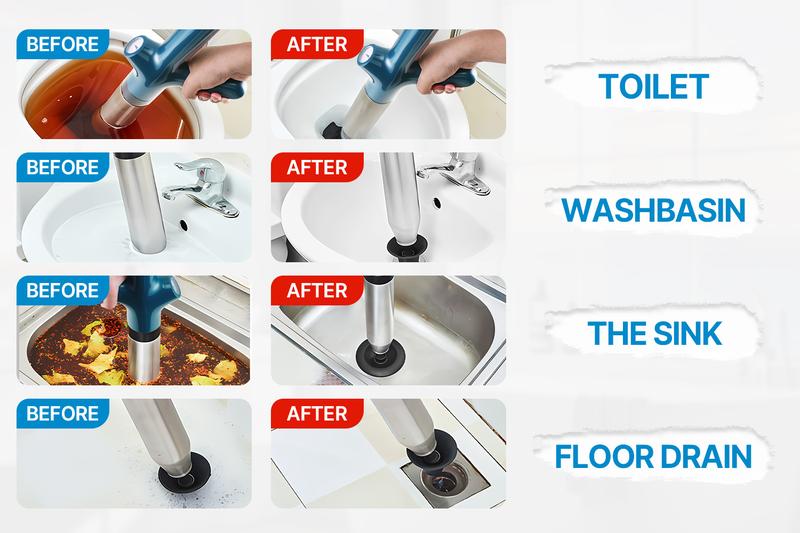 BEFORE

AFTER

TOILET

BEFORE

AFTER

WASHBASIN

BEFORE

AFTER

THE SINK

BEFORE

AFTER

FLOOR DRAIN