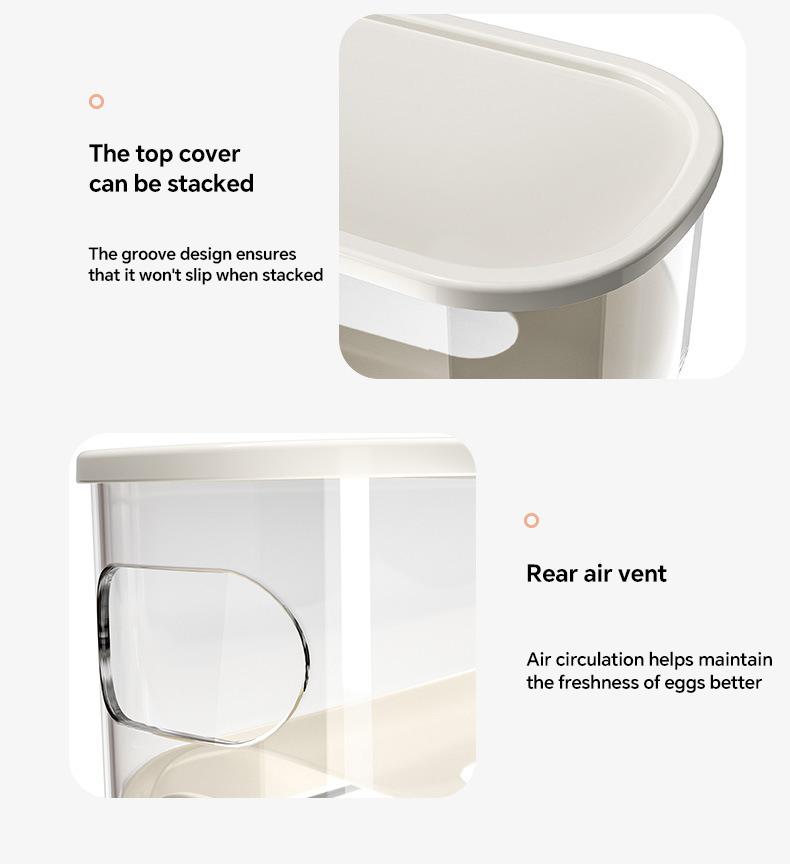 The top cover can be stacked

The groove design ensures that it won't slip when stacked

Rear air vent

Air circulation helps maintain the freshness of eggs better