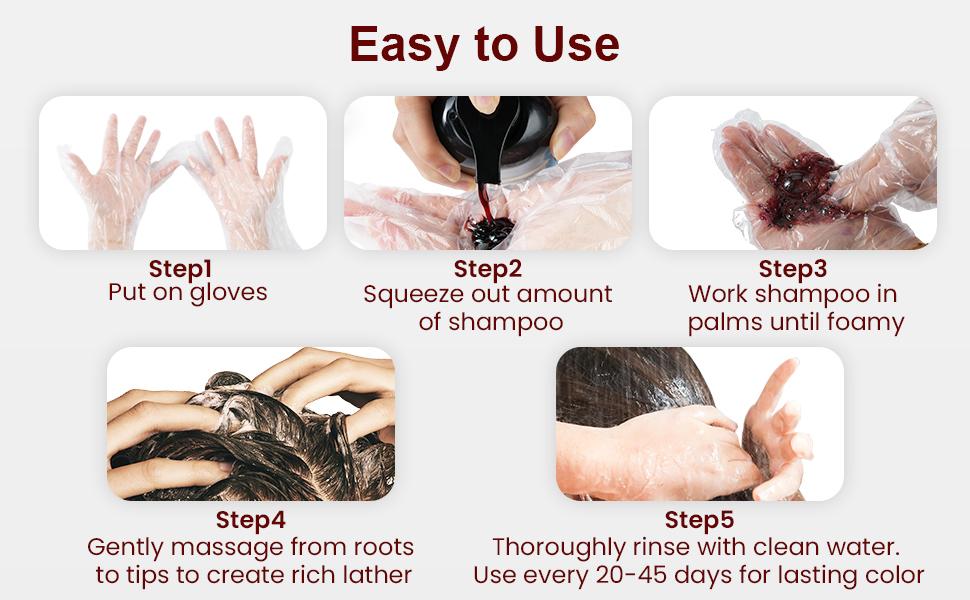 Easy to Use

Step1
Put on gloves

Step2
Squeeze out amount of shampoo

Step3
Work shampoo in palms until foamy

Step4
Gently massage from roots to tips to create rich lather

Step5
Thoroughly rinse with clean water. Use every 20-45 days for lasting color