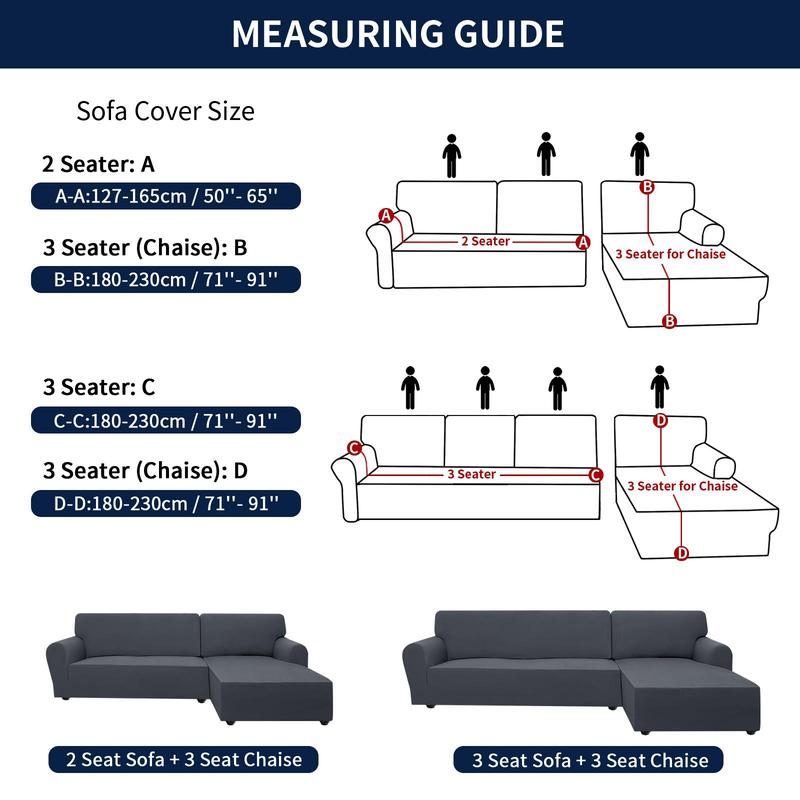 MEASURING GUIDE

Sofa Cover Size

2 Seater: A

A-A:127-165cm / 50''- 65''

3 Seater (Chaise): B

B-B:180-230cm / 71''- 91''

A

2 Seater

A

B

3 Seater for Chaise

B

3 Seater: C

C-C:180-230cm / 71''- 91''

3 Seater (Chaise): D

D-D:180-230cm / 71''- 91''

C

3 Seater

C

D

3 Seater for Chaise

D

2 Seat Sofa + 3 Seat Chaise

3 Seat Sofa + 3 Seat Chaise