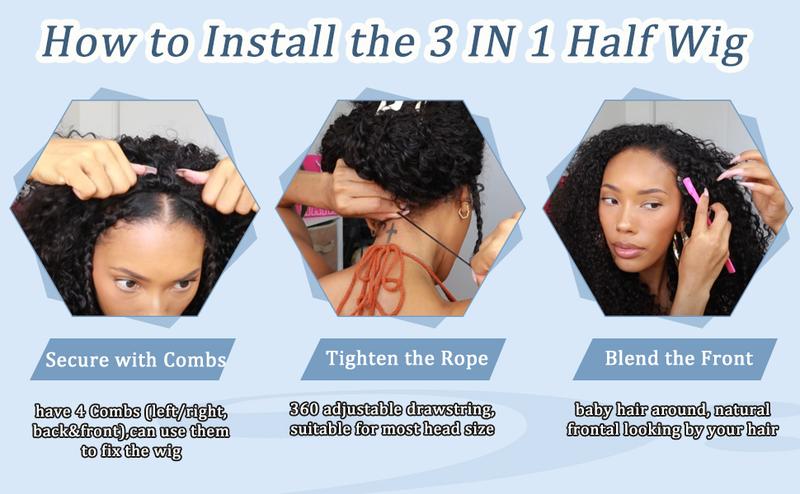 How to Install the 3 IN 1 Half Wig

Secure with Combs

have 4 Combs (left/right, back&front),can use them to fix the wig

Tighten the Rope

360 adjustable drawstring, suitable for most head size

Blend the Front

baby hair around, natural frontal looking by your hair