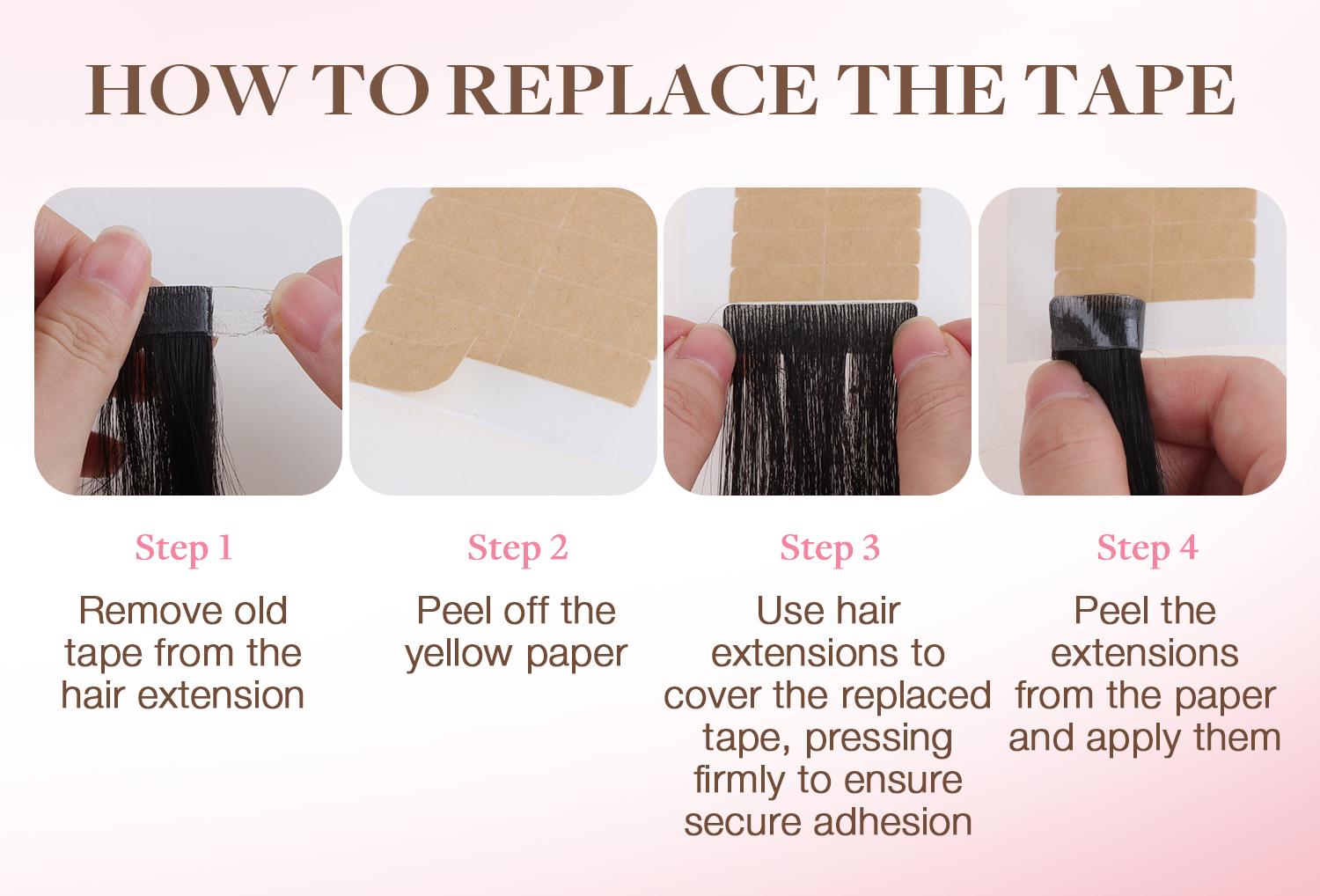 HOW TO REPLACE THE TAPE

Step 1

Remove old tape from the hair extension

Step 2

Peel off the yellow paper

Step 3

Use hair extensions to cover the replaced tape, pressing firmly to ensure secure adhesion

Step 4

Peel the extensions from the paper and apply them