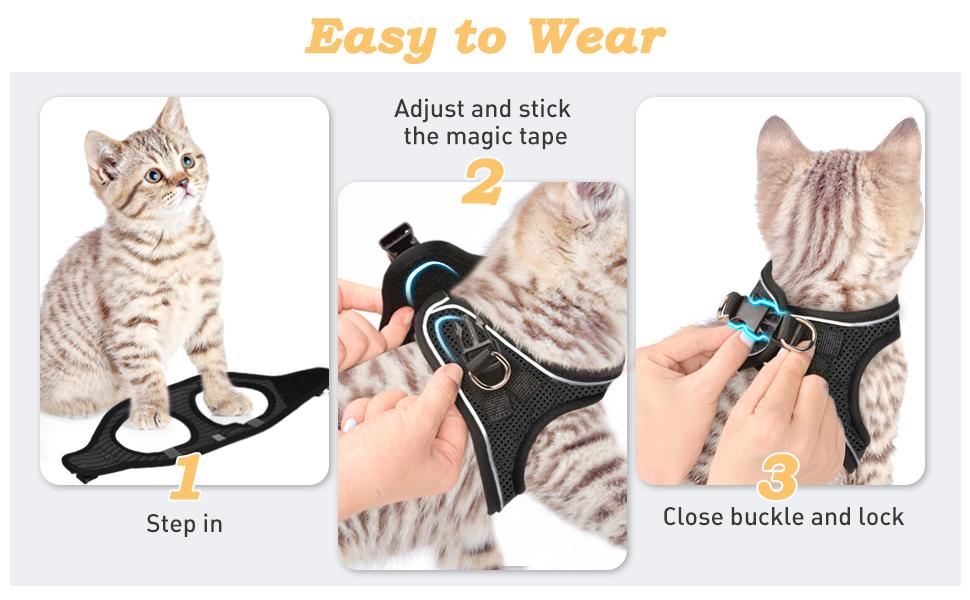 Easy to Wear

1
Step in

Adjust and stick the magic tape
2

3
Close buckle and lock