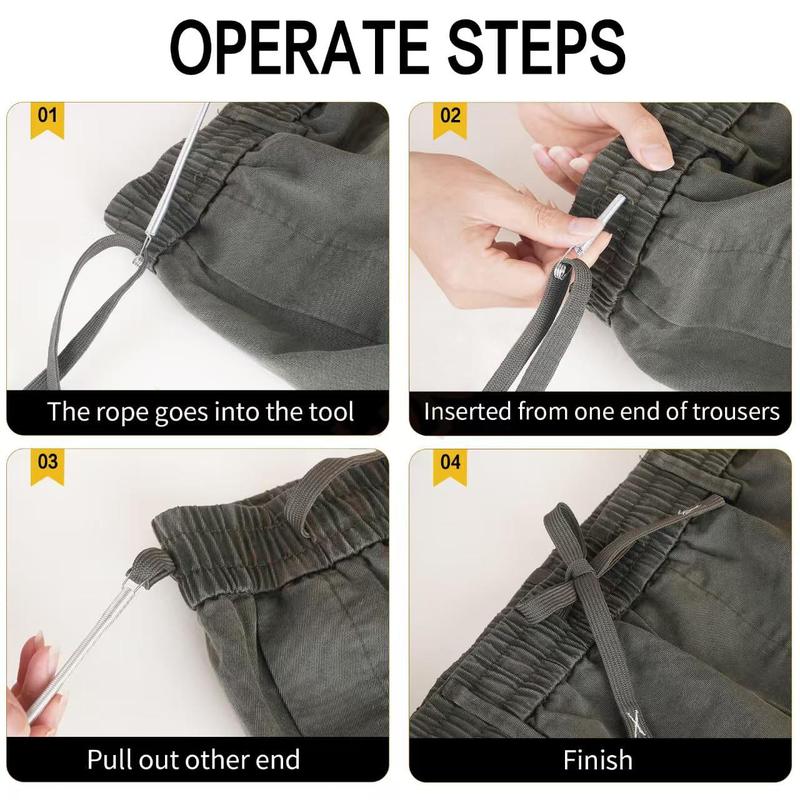 OPERATE STEPS

01

The rope goes into the tool

02

Inserted from one end of trousers

03

Pull out other end

04

Finish