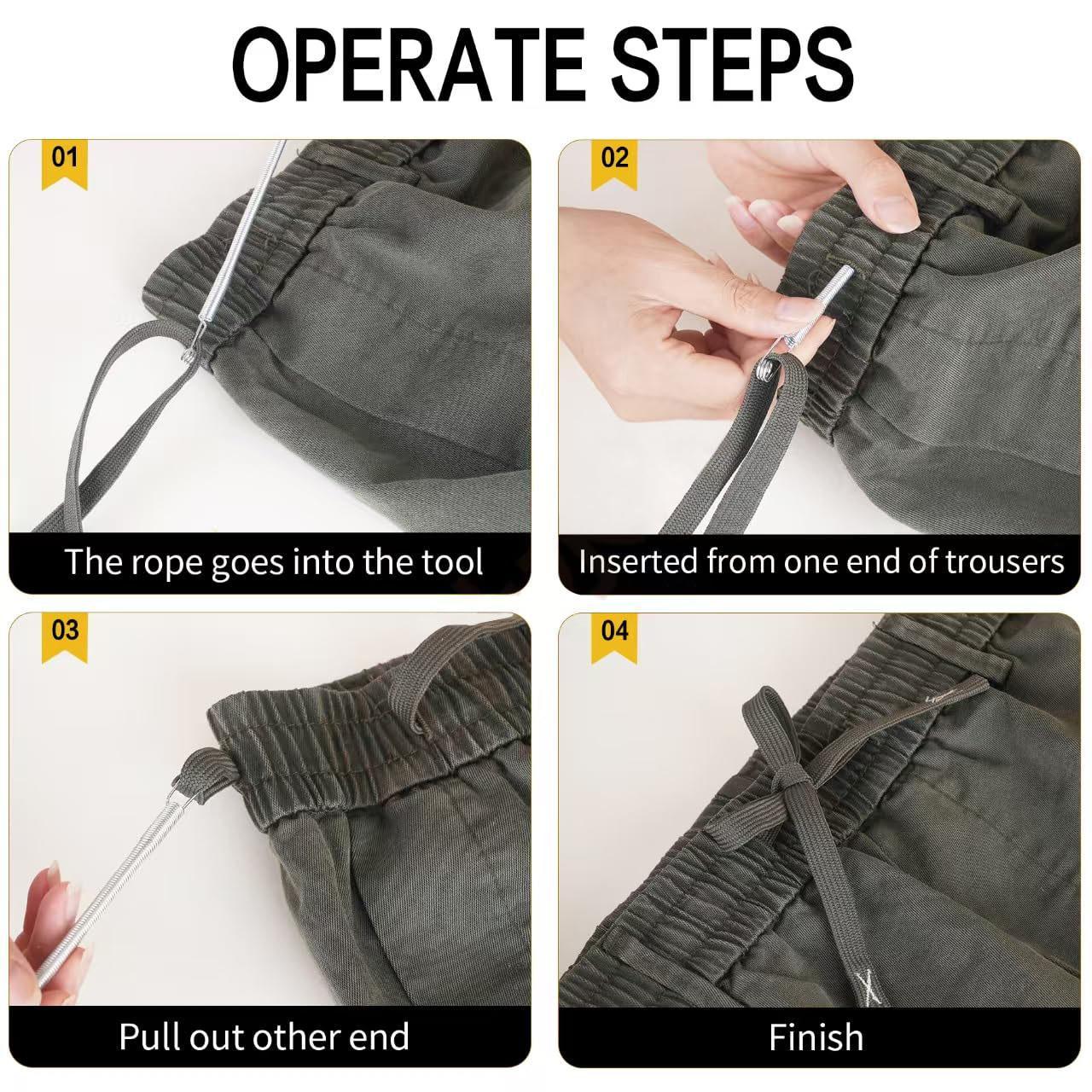 OPERATE STEPS

01

The rope goes into the tool

02

Inserted from one end of trousers

03

Pull out other end

04

Finish