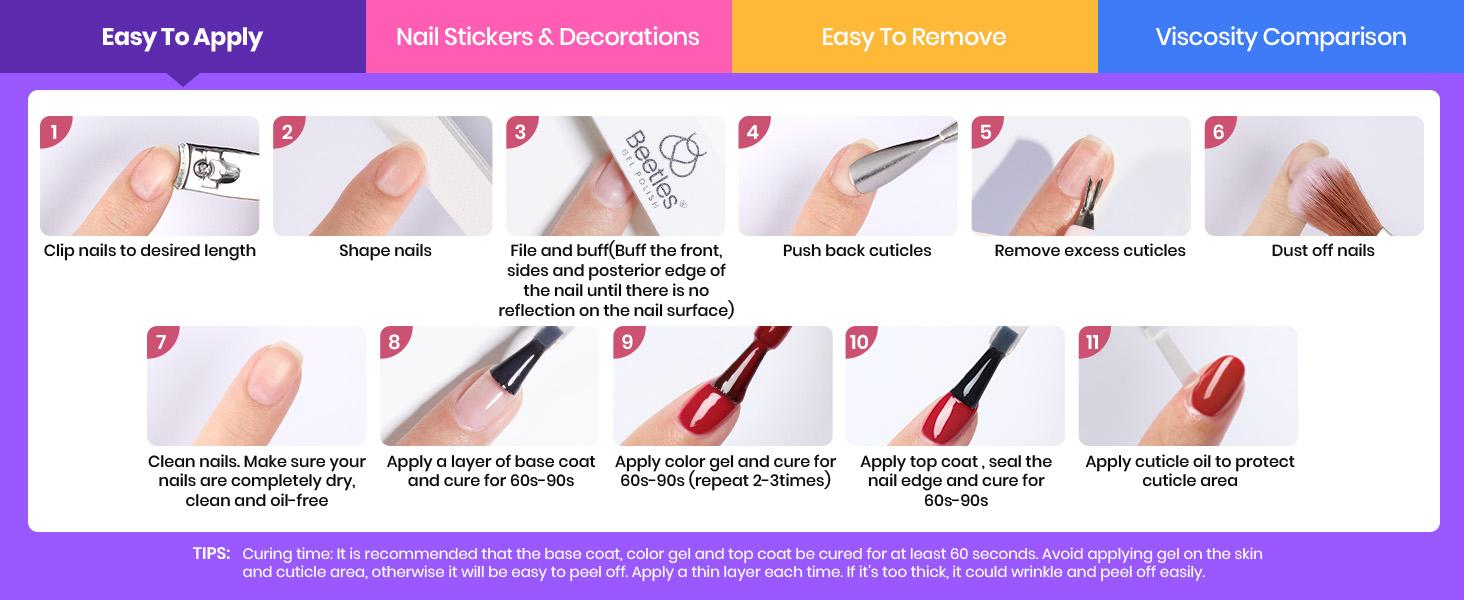 Easy To Apply
Nail Stickers & Decorations
Easy To Remove
Viscosity Comparison

1
Clip nails to desired length

2
Shape nails

3
Beetles® GEL POLISH
File and buff(Buff the front, sides and posterior edge of the nail until there is no reflection on the nail surface)

4
Push back cuticles

5
Remove excess cuticles

6
Dust off nails

7
Clean nails. Make sure your nails are completely dry, clean and oil-free

8
Apply a layer of base coat and cure for 60s-90s

9
Apply color gel and cure for 60s-90s (repeat 2-3times)

10
Apply top coat , seal the nail edge and cure for 60s-90s

11
Apply cuticle oil to protect cuticle area

TIPS: Curing time: It is recommended that the base coat, color gel and top coat be cured for at least 60 seconds. Avoid applying gel on the skin and cuticle area, otherwise it will be easy to peel off. Apply a thin layer each time. If it's too thick, it could wrinkle and peel off easily.