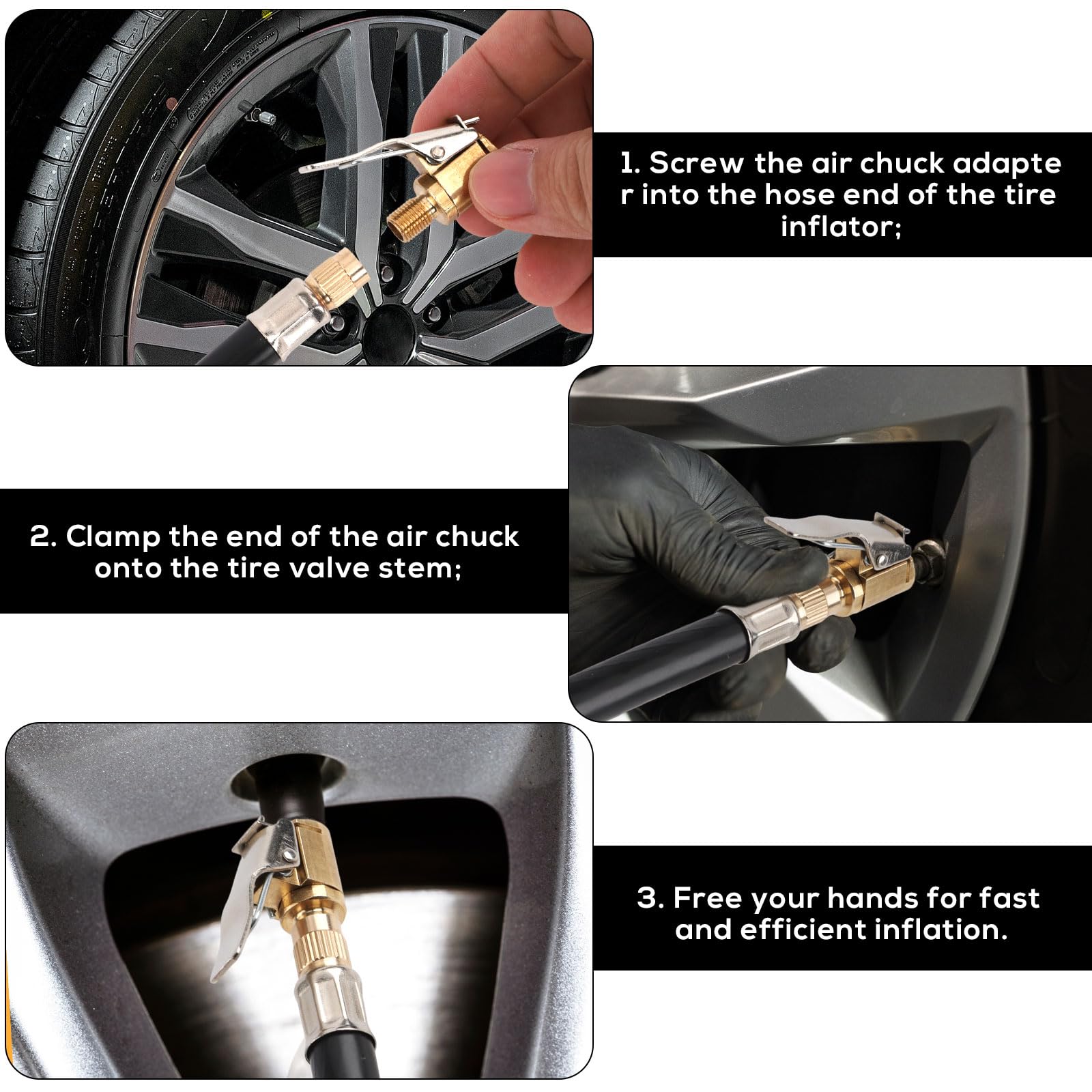 1. Screw the air chuck adapte r into the hose end of the tire inflator;

2. Clamp the end of the air chuck onto the tire valve stem;

3. Free your hands for fast and efficient inflation.