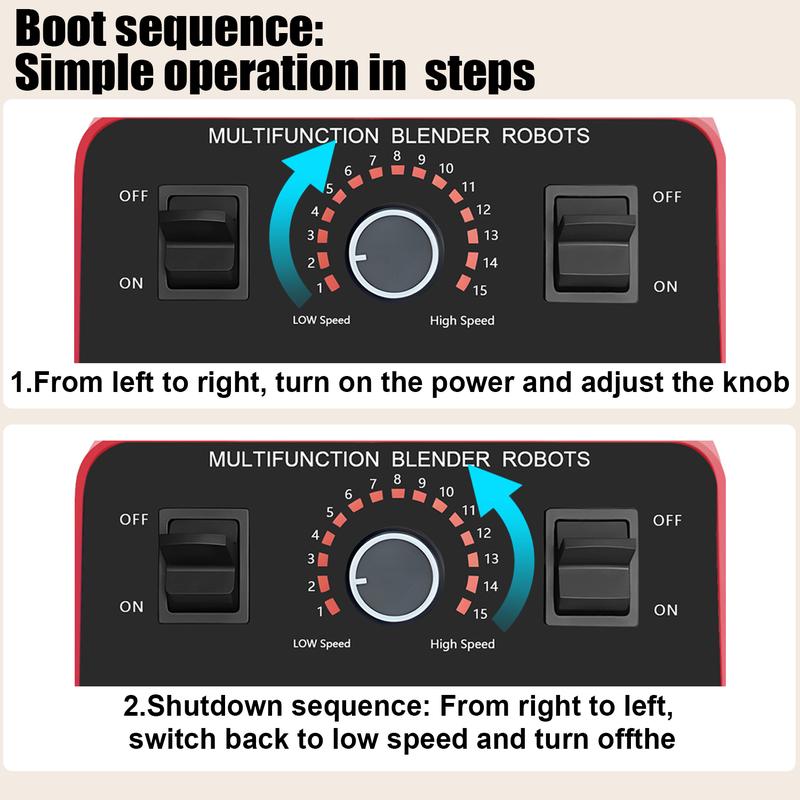 Boot sequence:
Simple operation in steps

MULTIFUNCTION BLENDER ROBOTS

OFF

ON

1 2 3 4 5 6 7 8 9 10 11 12 13 14 15

LOW Speed

High Speed

OFF

ON

1.From left to right, turn on the power and adjust the knob

MULTIFUNCTION BLENDER ROBOTS

OFF

ON

1 2 3 4 5 6 7 8 9 10 11 12 13 14 15

LOW Speed

High Speed

OFF

ON

2.Shutdown sequence: From right to left, switch back to low speed and turn offthe