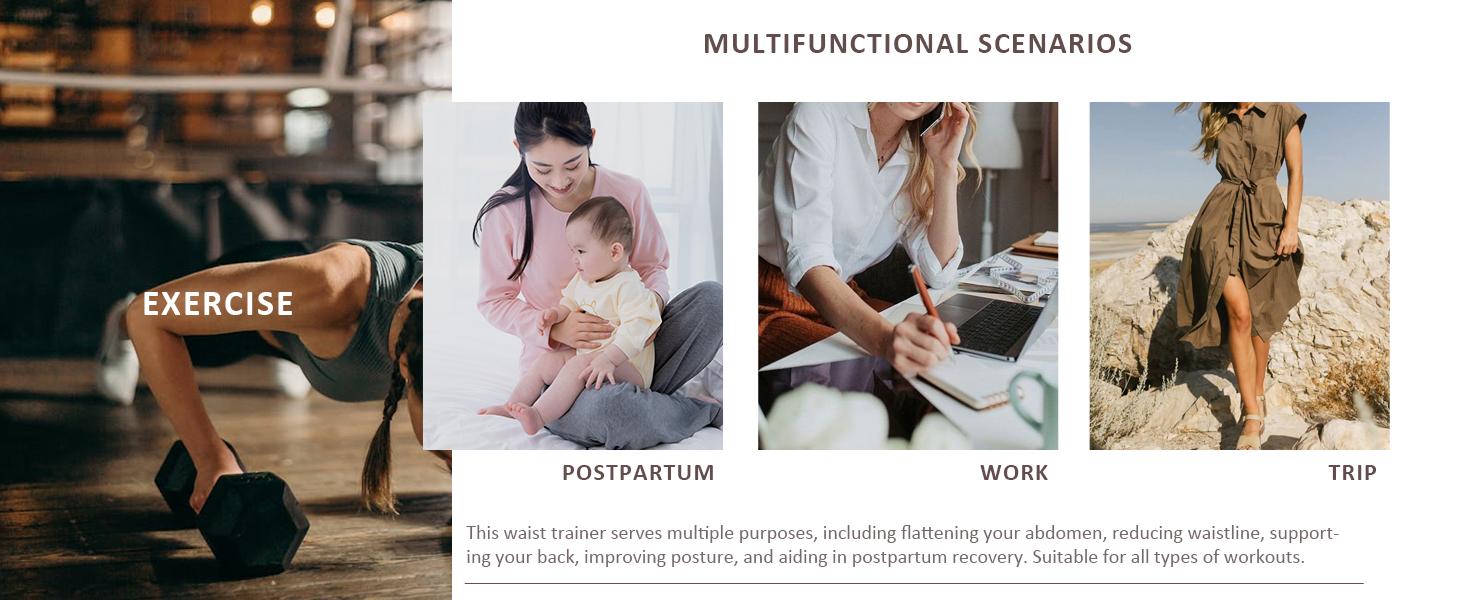 MULTIFUNCTIONAL SCENARIOS

EXERCISE

POSTPARTUM

WORK

TRIP

This waist trainer serves multiple purposes, including flattening your abdomen, reducing waistline, supporting your back, improving posture, and aiding in postpartum recovery. Suitable for all types of workouts.